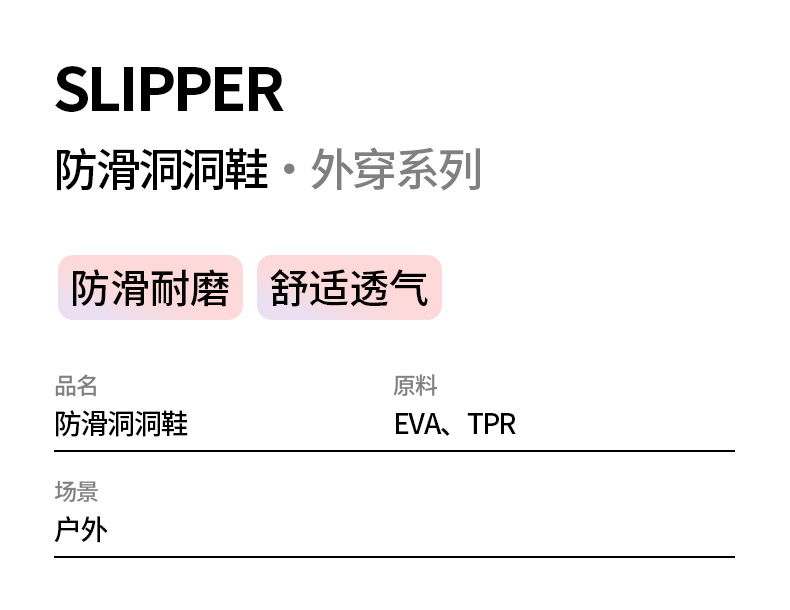 SLIPPER

防滑洞洞鞋·外穿系列

防滑耐磨 舒适透气

品名
防滑洞洞鞋

原料
EVA、TPR

场景
户外