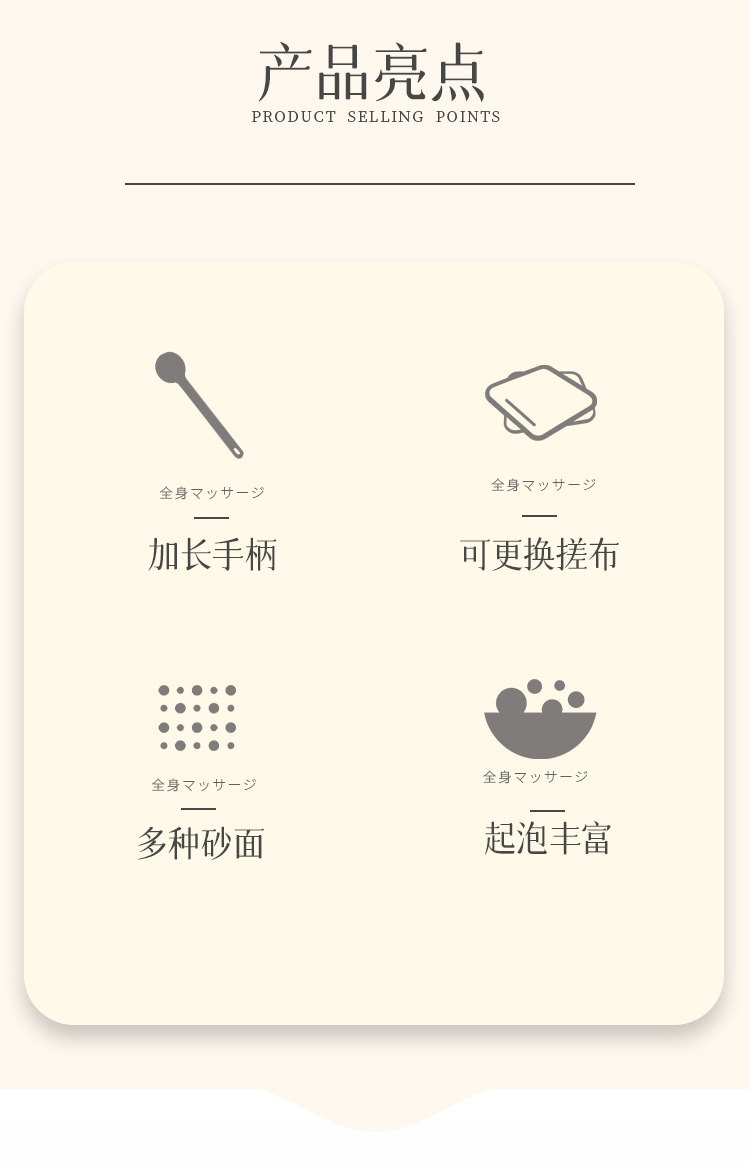 产品亮点
PRODUCT SELLING POINTS

全身マッサージ
加长手柄

全身マッサージ
可更换搓布

全身マッサージ
多种砂面

全身マッサージ
起泡丰富