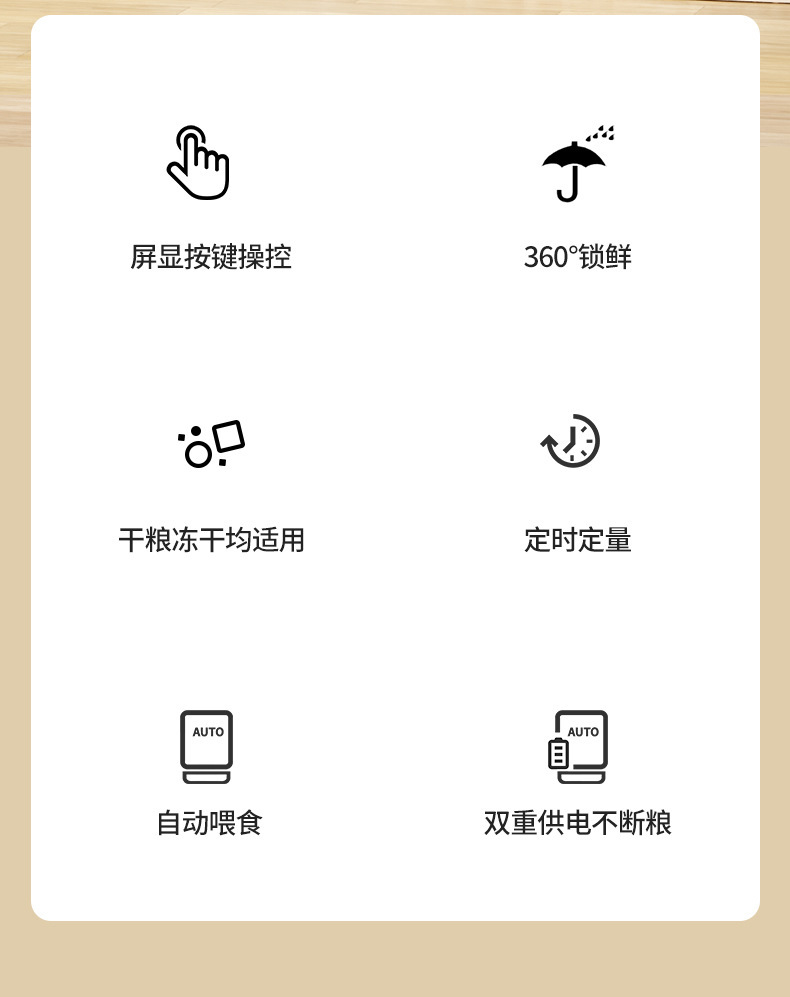 屏显按键操控

360°锁鲜

干粮冻干均适用

定时定量

AUTO

自动喂食

AUTO

双重供电不断粮