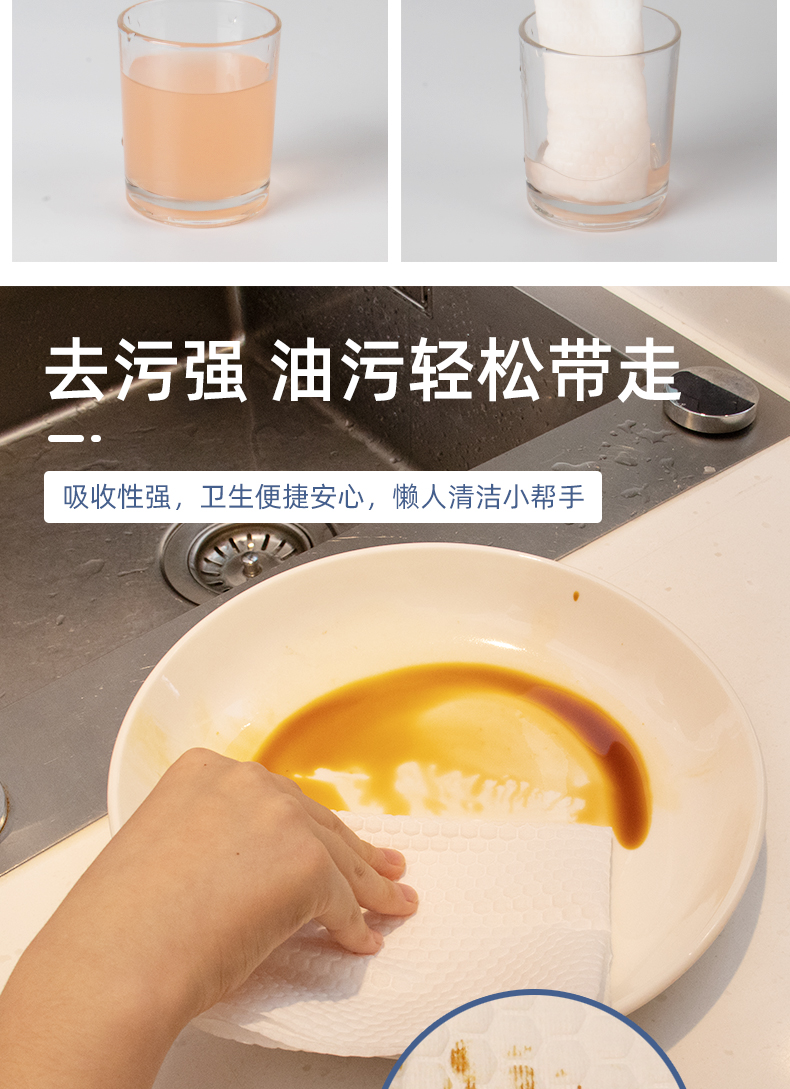 去污强 油污轻松带走

吸收性强，卫生便捷安心，懒人清洁小帮手