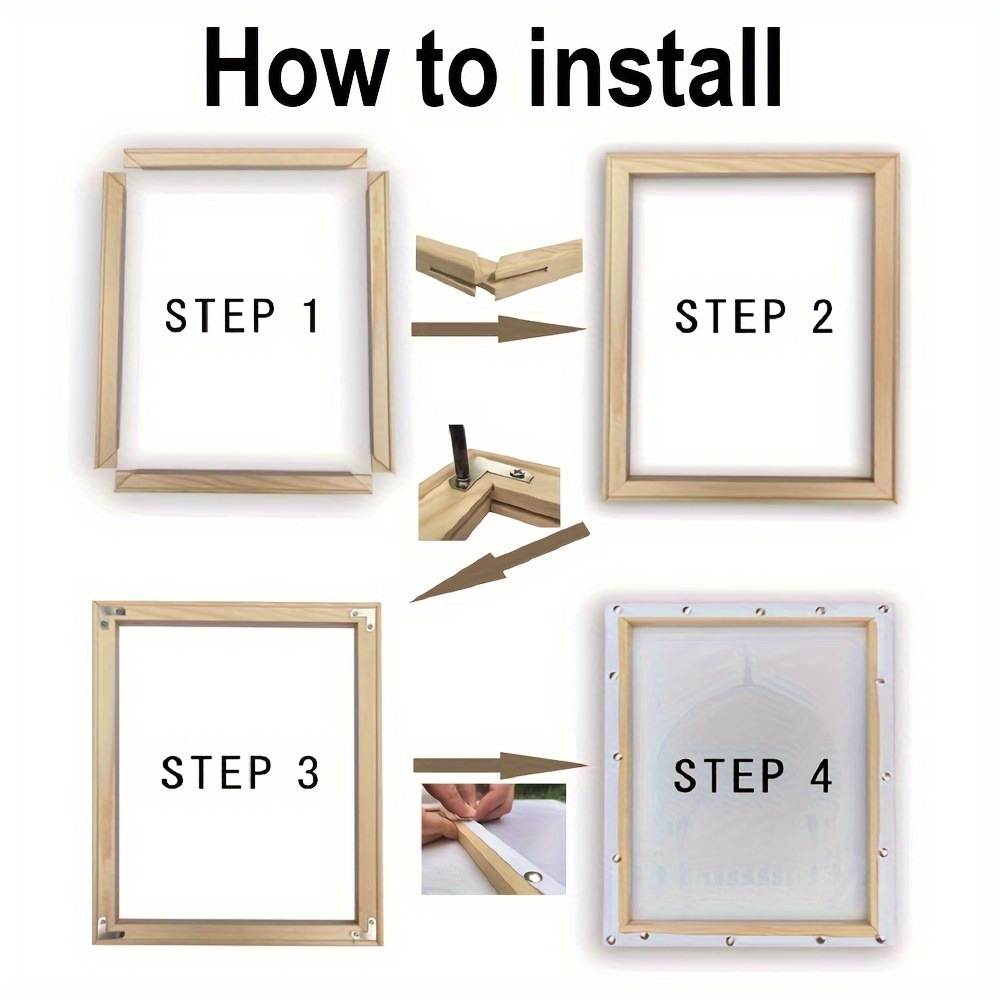 How to install

STEP 1

STEP 2

STEP 3

STEP 4