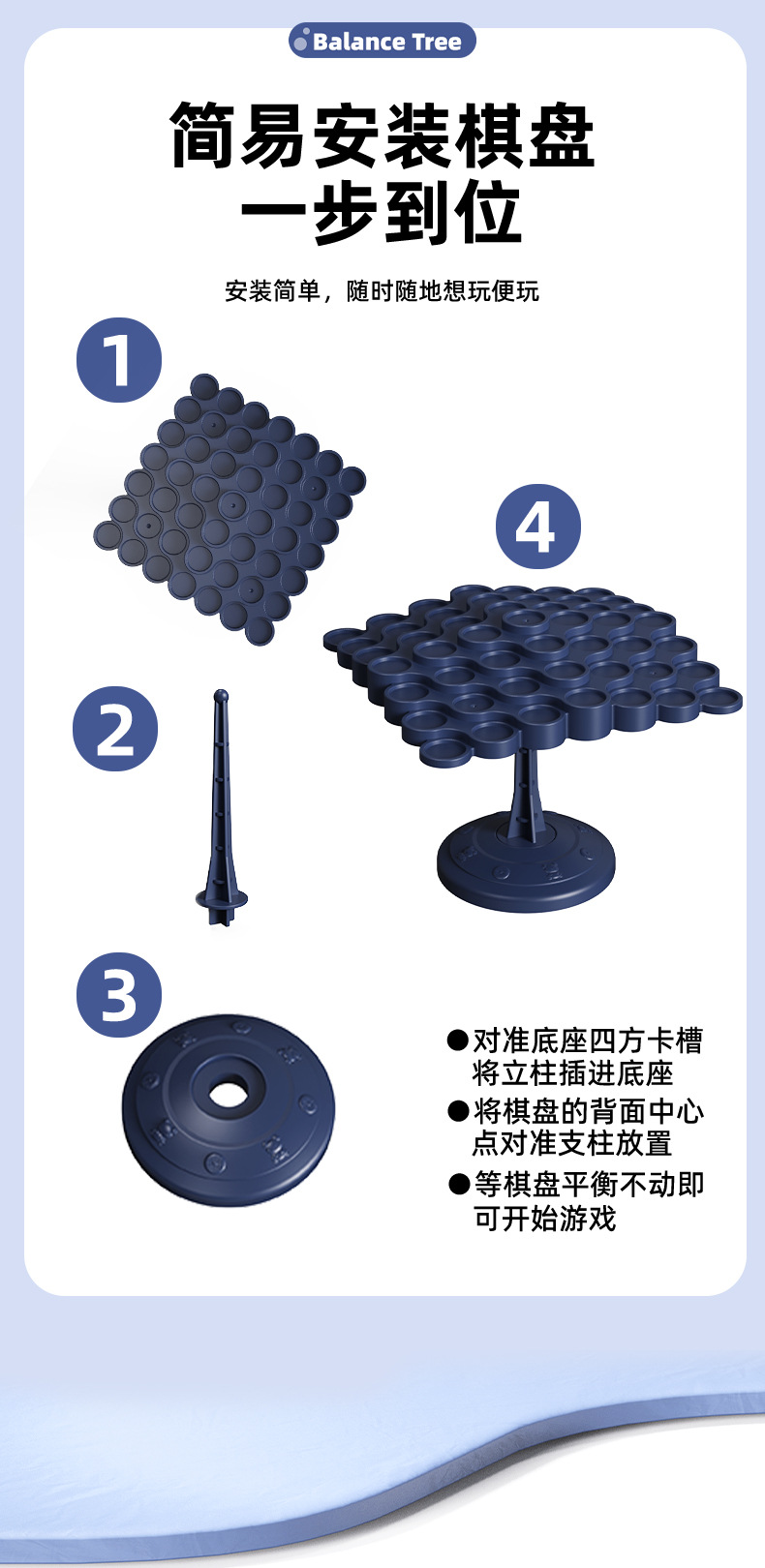 Balance Tree

简易安装棋盘
一步到位

安装简单，随时随地想玩便玩

1

4

2

3

●对准底座四方卡槽将立柱插进底座
●将棋盘的背面中心点对准支柱放置
●等棋盘平衡不动即可开始游戏