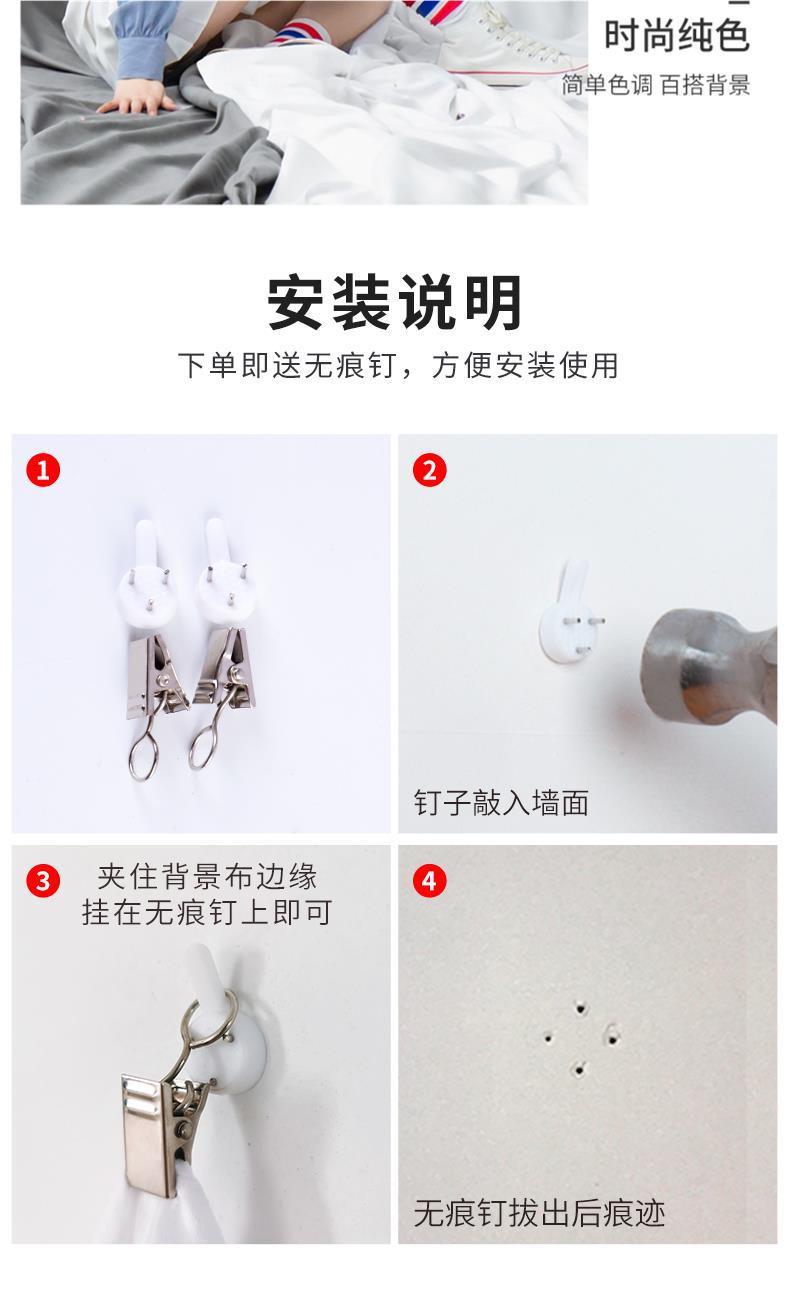 时尚纯色
简单色调 百搭背景

安装说明
下单即送无痕钉，方便安装使用

1

2
钉子敲入墙面

3
夹住背景布边缘
挂在无痕钉上即可

4
无痕钉拔出后痕迹