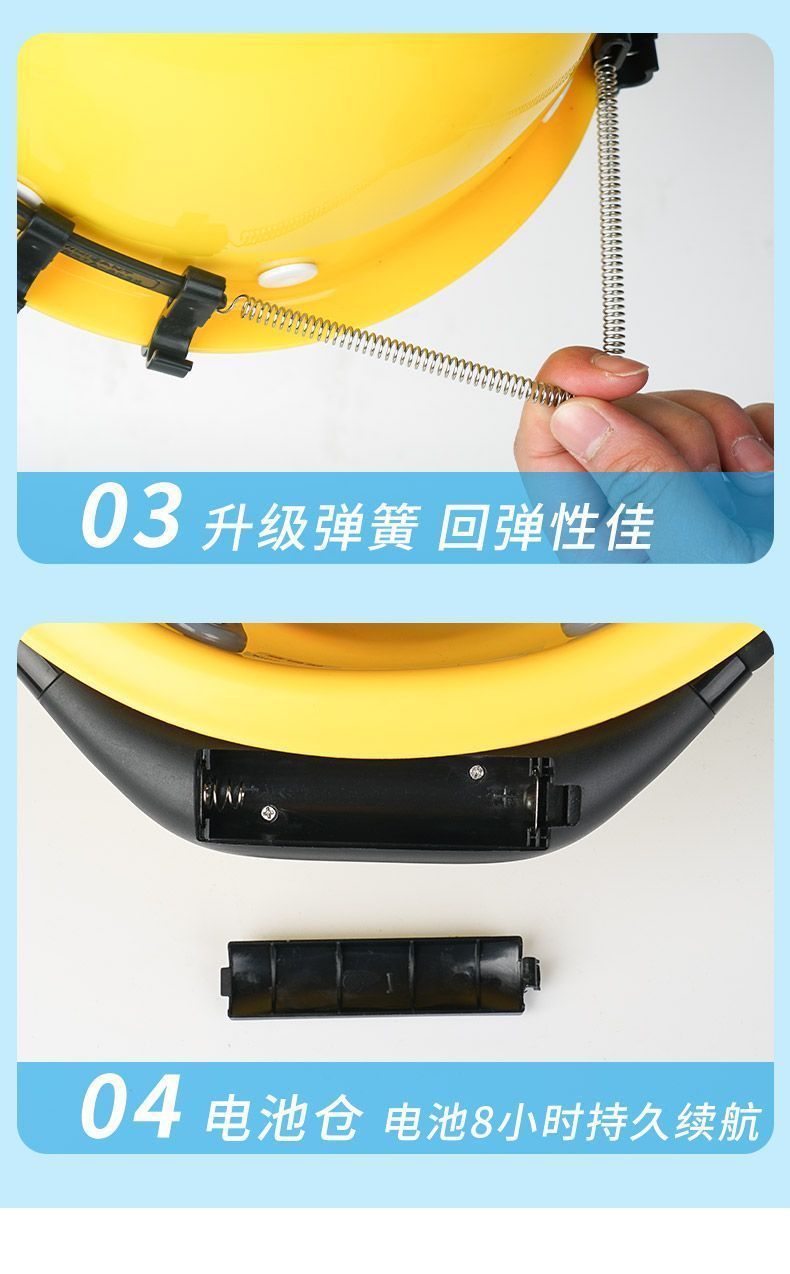 03 升级弹簧 回弹性佳

04 电池仓 电池8小时持久续航