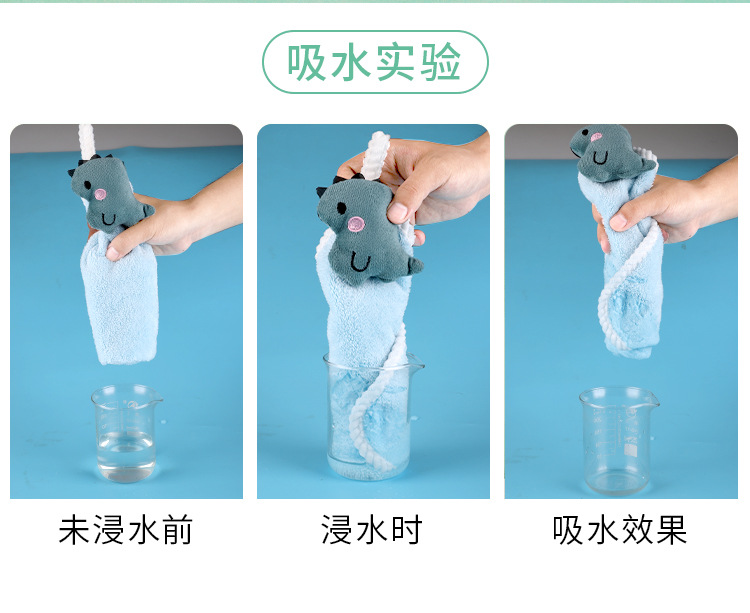 吸水实验

未浸水前

浸水时

吸水效果