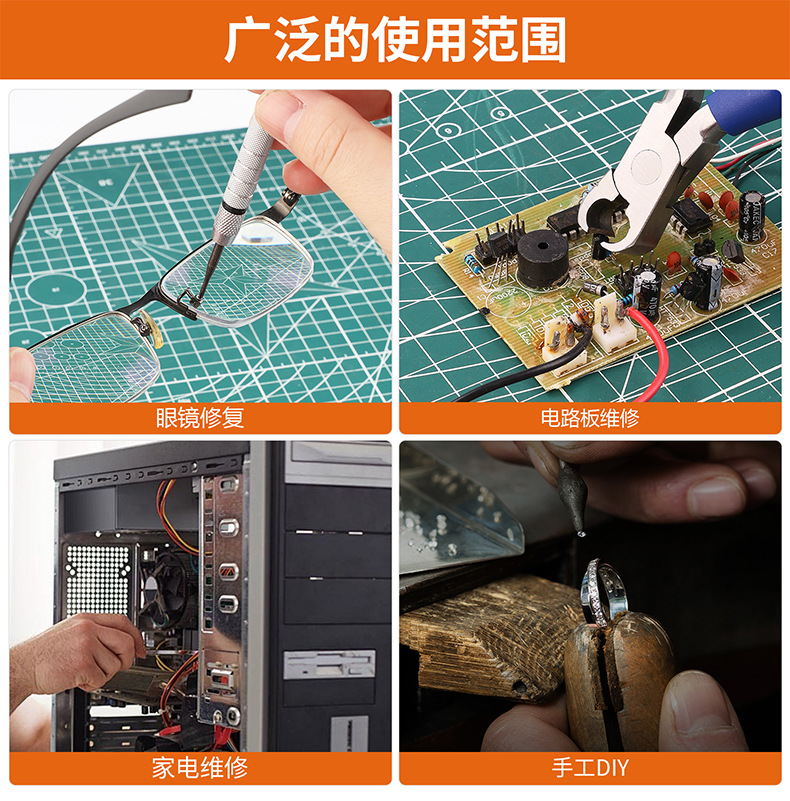 广泛的使用范围

眼镜修复

电路板维修

家电维修

手工DIY