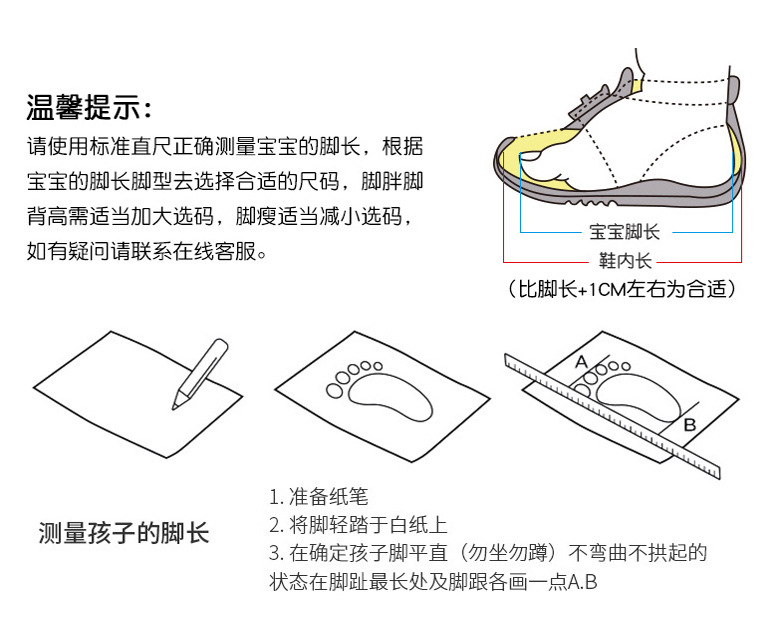 温馨提示：

请使用标准直尺正确测量宝宝的脚长，根据宝宝的脚长脚型去选择合适的尺码，脚胖脚背高需适当加大选码，脚瘦适当减小选码，如有疑问请联系在线客服。

宝宝脚长

鞋内长

（比脚长+1CM左右为合适）

A

B

测量孩子的脚长

1. 准备纸笔
2. 将脚轻踏于白纸上
3. 在确定孩子脚平直（勿坐勿蹲）不弯曲不拱起的状态在脚趾最长处及脚跟各画一点A.B