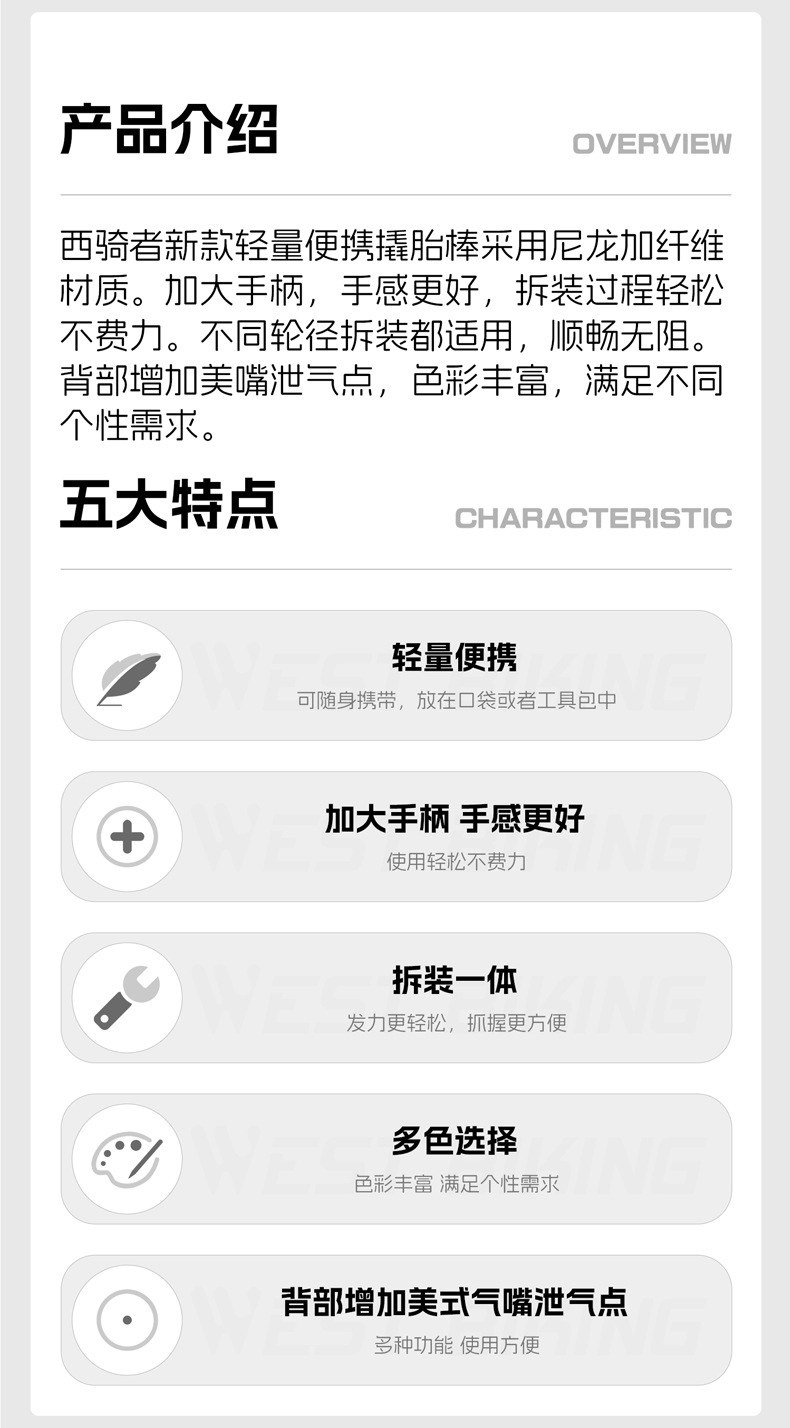 产品介绍

OVERVIEW

西骑者新款轻量便携撬胎棒采用尼龙加纤维材质。加大手柄，手感更好，拆装过程轻松不费力。不同轮径拆装都适用，顺畅无阻。背部增加美嘴泄气点，色彩丰富，满足不同个性需求。

五大特点

CHARACTERISTIC

轻量便携
可随身携带，放在口袋或者工具包中

加大手柄 手感更好
使用轻松不费力

拆装一体
发力更轻松，抓握更方便

多色选择
色彩丰富 满足个性需求

背部增加美式气嘴泄气点
多种功能 使用方便

WEST BIKING