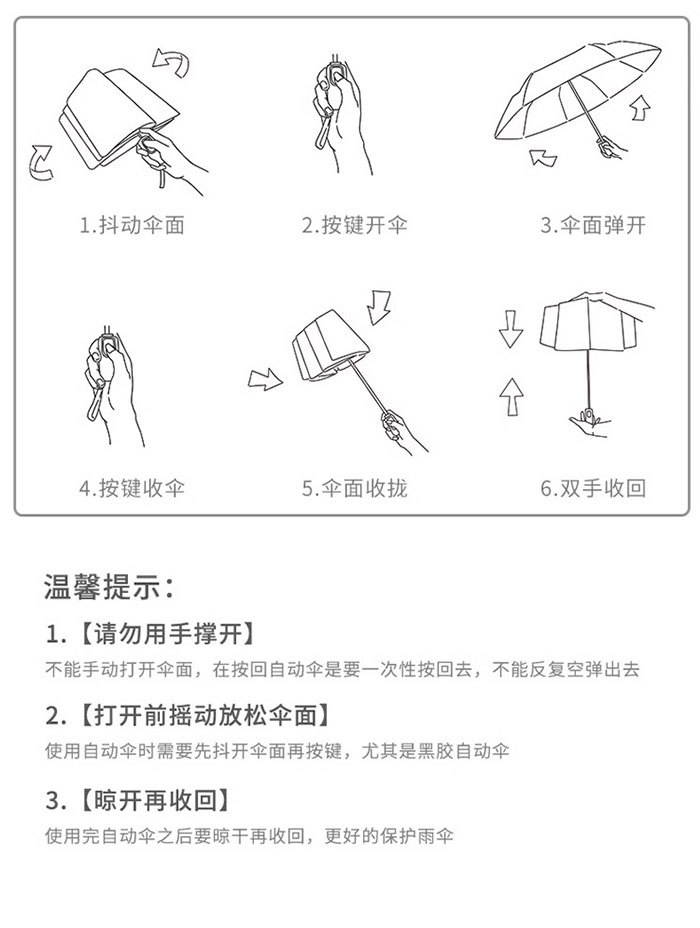 1.抖动伞面

2.按键开伞

3.伞面弹开

4.按键收伞

5.伞面收拢

6.双手收回

温馨提示：

1.【请勿用手撑开】

不能手动打开伞面，在按回自动伞是要一次性按回去，不能反复空弹出去

2.【打开前摇动放松伞面】

使用自动伞时需要先抖开伞面再按键，尤其是黑胶自动伞

3.【晾开再收回】

使用完自动伞之后要晾干再收回，更好的保护雨伞