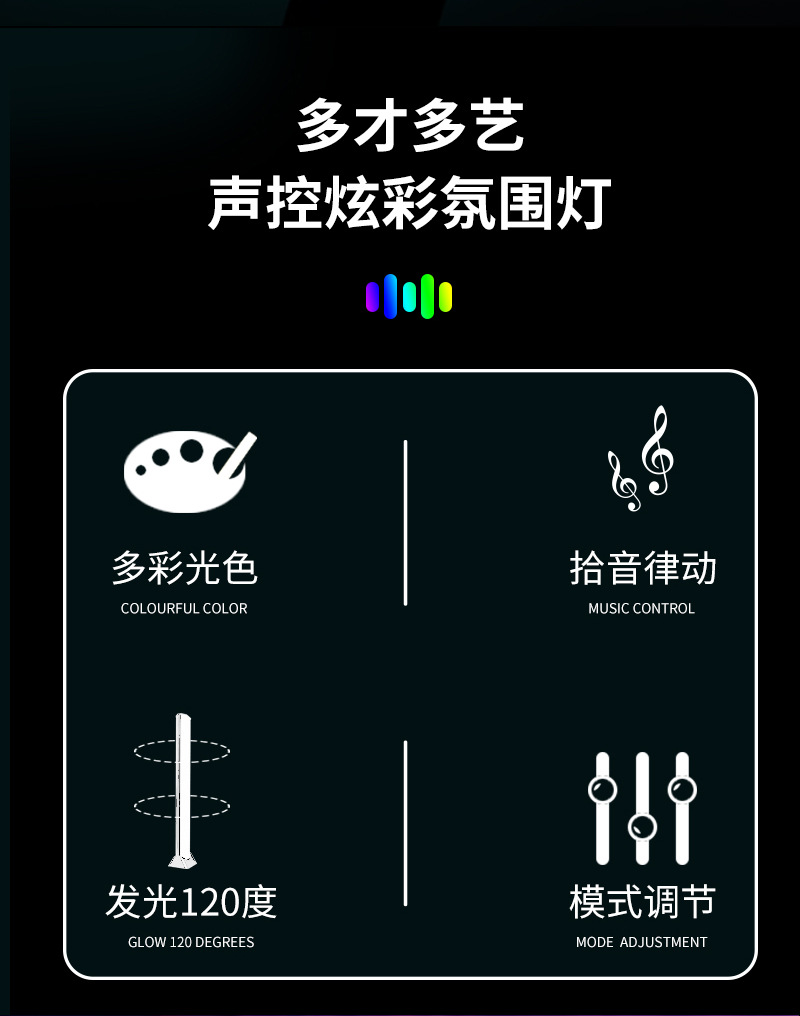 多才多艺
声控炫彩氛围灯

多彩光色
COLOURFUL COLOR

拾音律动
MUSIC CONTROL

发光120度
GLOW 120 DEGREES

模式调节
MODE ADJUSTMENT