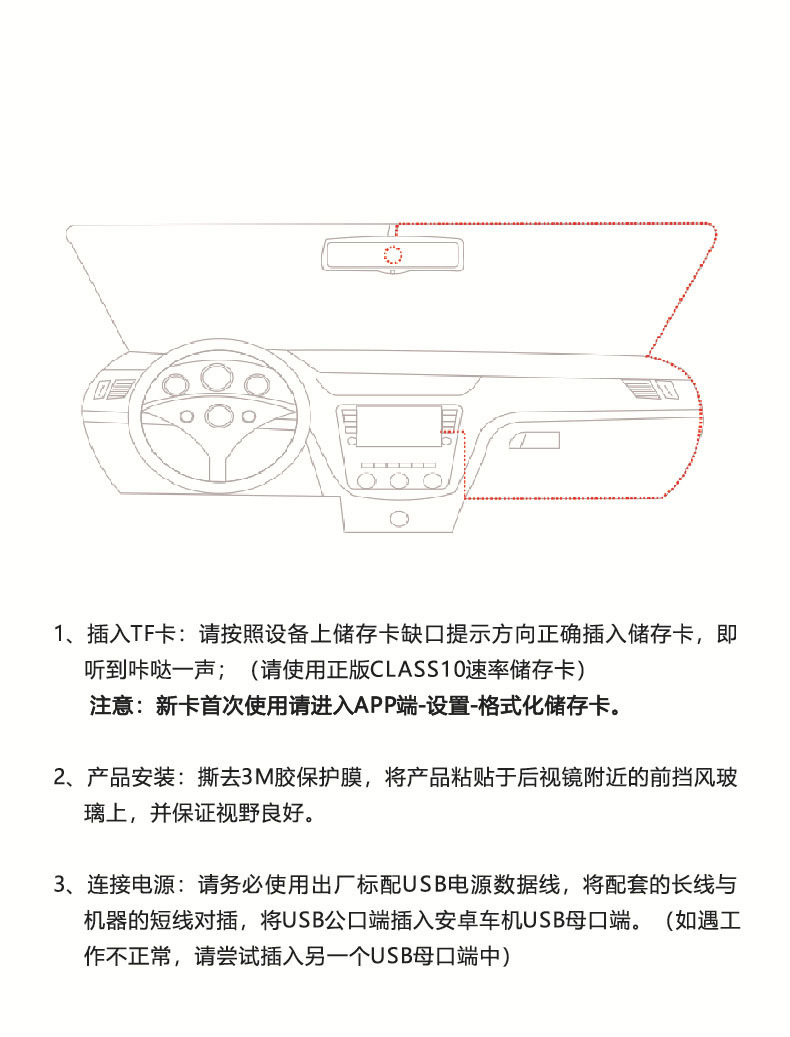 1、插入TF卡：请按照设备上储存卡缺口提示方向正确插入储存卡，即听到咔哒一声；（请使用正版CLASS10速率储存卡）
注意：新卡首次使用请进入APP端-设置-格式化储存卡。

2、产品安装：撕去3M胶保护膜，将产品粘贴于后视镜附近的前挡风玻璃上，并保证视野良好。

3、连接电源：请务必使用出厂标配USB电源数据线，将配套的长线与机器的短线对插，将USB公口端插入安卓车机USB母口端。（如遇工作不正常，请尝试插入另一个USB母口端中）