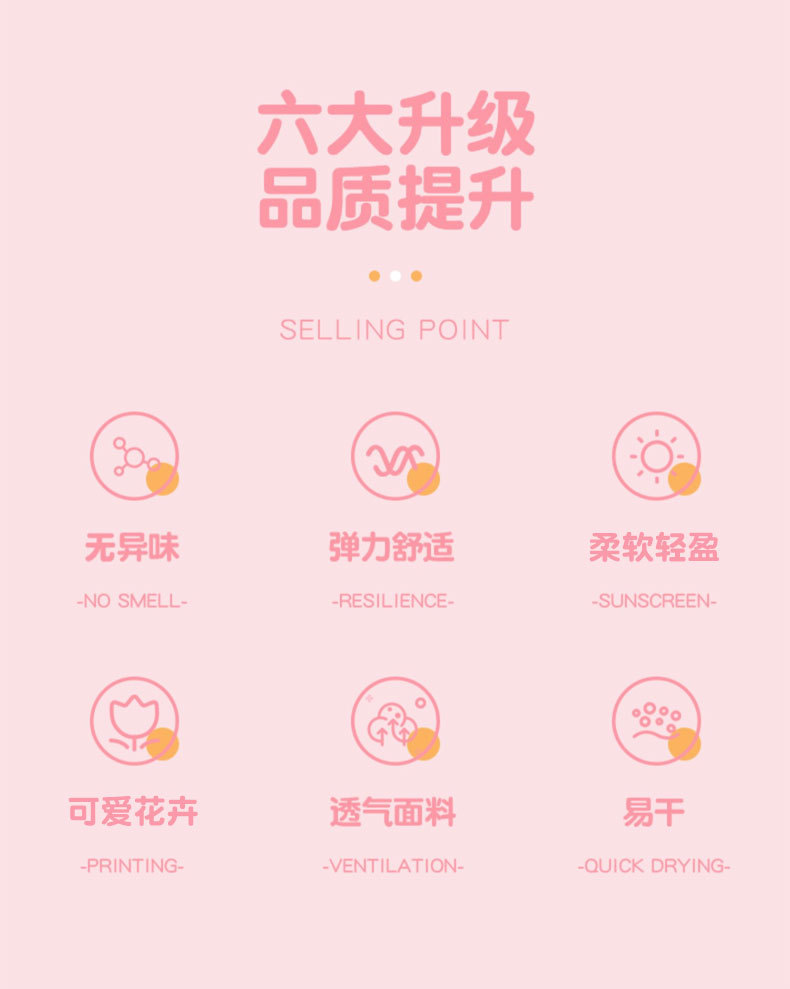 六大升级
品质提升

SELLING POINT

无异味

-NO SMELL-

弹力舒适

-RESILIENCE-

柔软轻盈

-SUNSCREEN-

可爱花卉

-PRINTING-

透气面料

-VENTILATION-

易干

-QUICK DRYING-