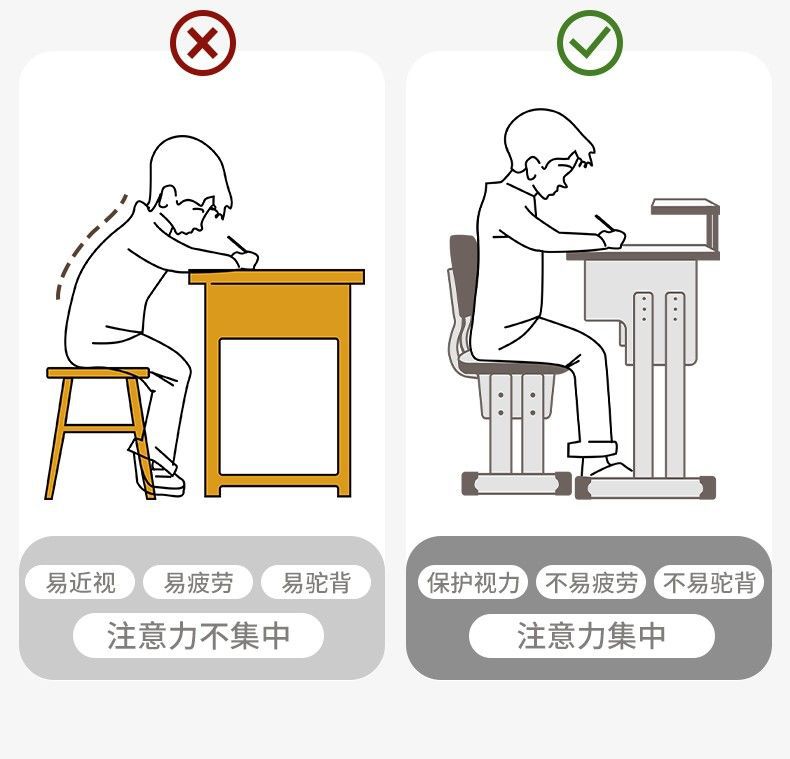 易近视 易疲劳 易驼背

注意力不集中

保护视力 不易疲劳 不易驼背

注意力集中