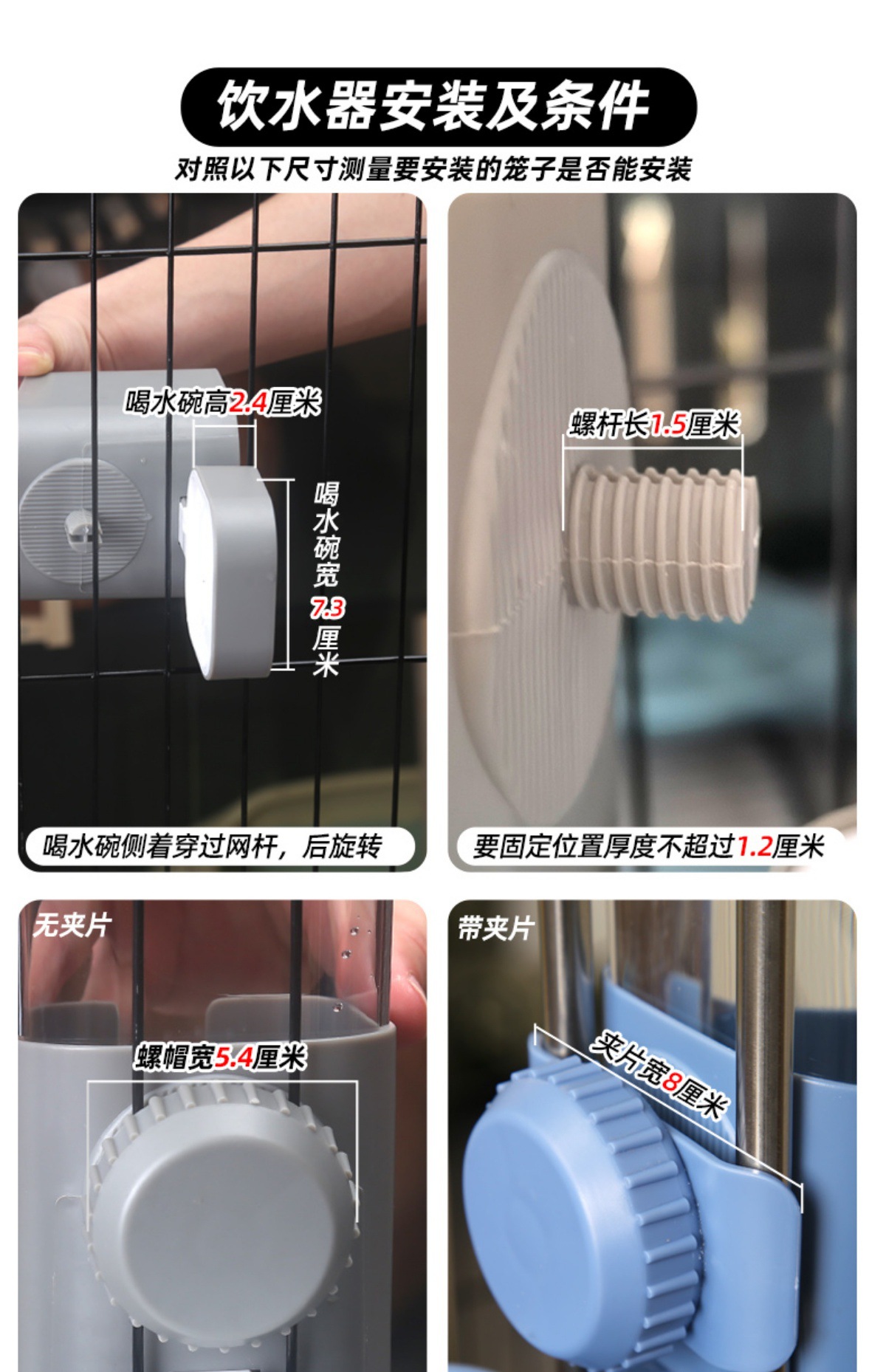 饮水器安装及条件

对照以下尺寸测量要安装的笼子是否能安装

喝水碗高2.4厘米

喝水碗宽7.3厘米

喝水碗侧着穿过网杆，后旋转

螺杆长1.5厘米

要固定位置厚度不超过1.2厘米

无夹片

螺帽宽5.4厘米

带夹片

夹片宽8厘米