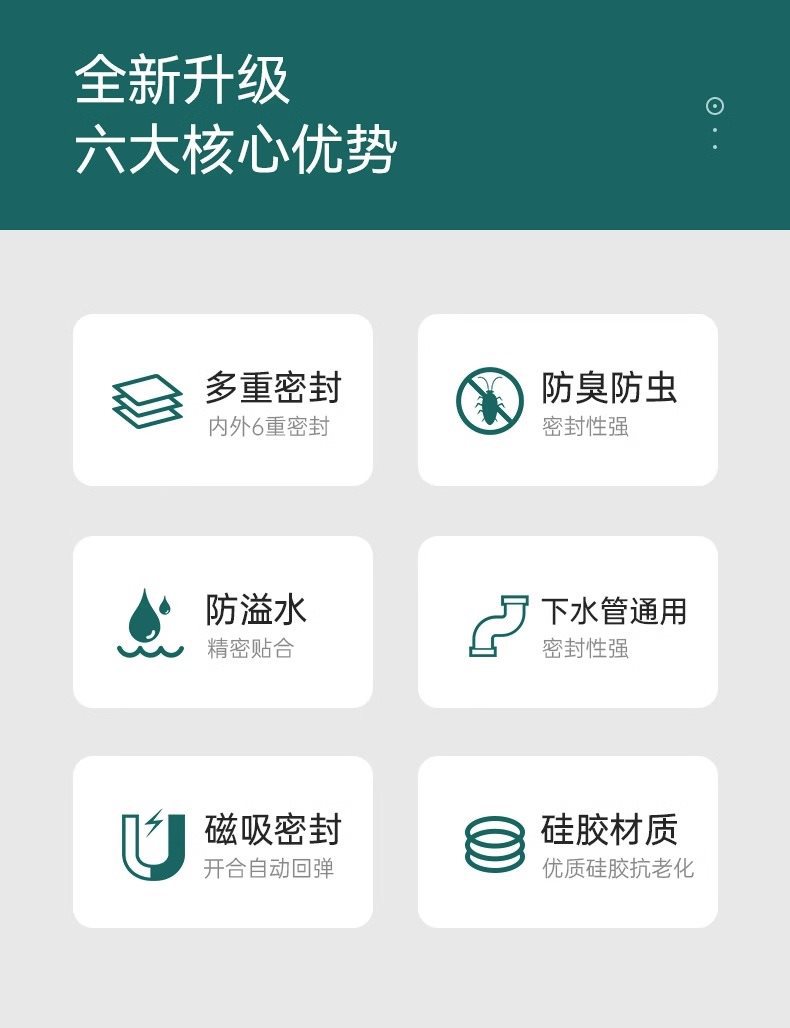 全新升级
六大核心优势

多重密封
内外6重密封

防臭防虫
密封性强

防溢水
精密贴合

下水管通用
密封性强

磁吸密封
开合自动回弹

硅胶材质
优质硅胶抗老化