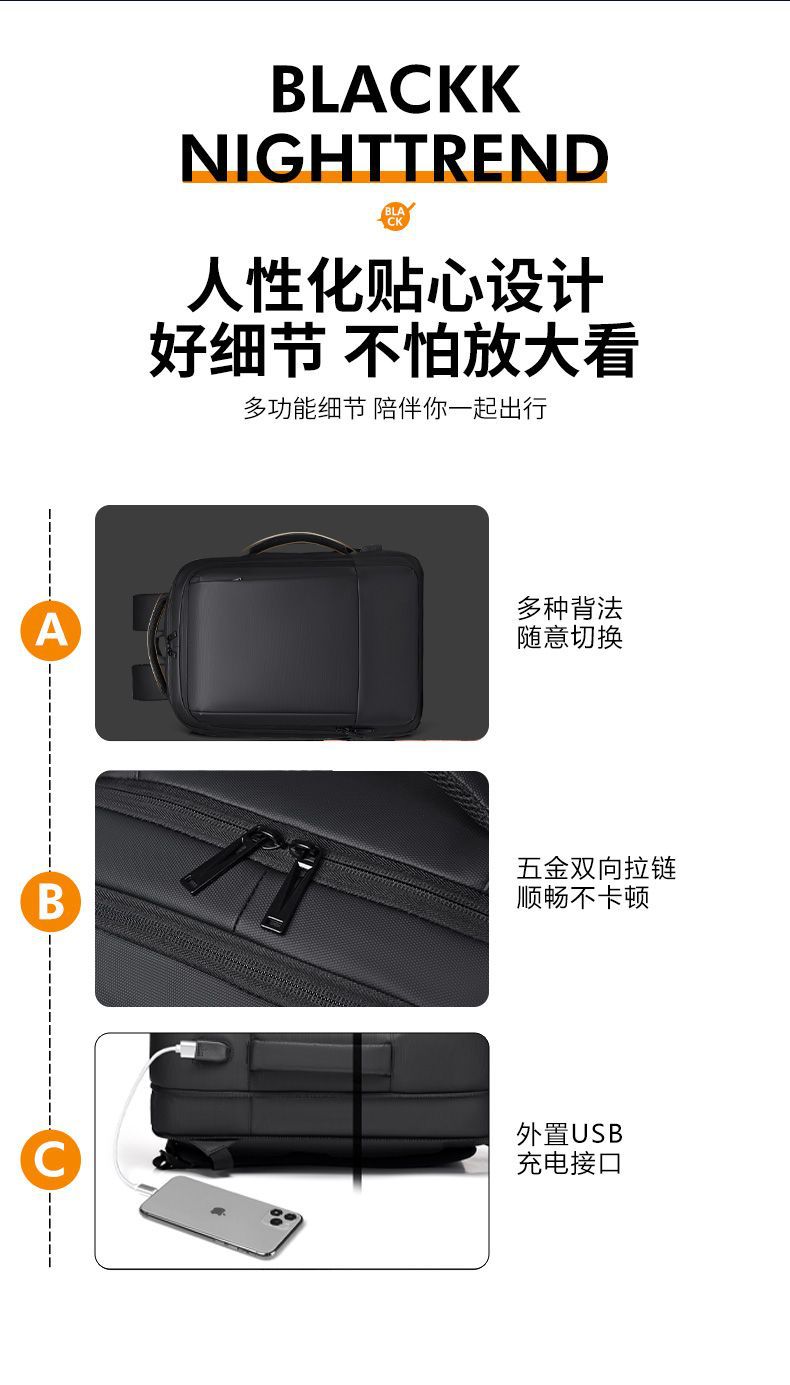 BLACKK
NIGHTTREND

BLA CK

人性化贴心设计
好细节 不怕放大看

多功能细节 陪伴你一起出行

A

多种背法
随意切换

B

五金双向拉链
顺畅不卡顿

C

外置USB
充电接口