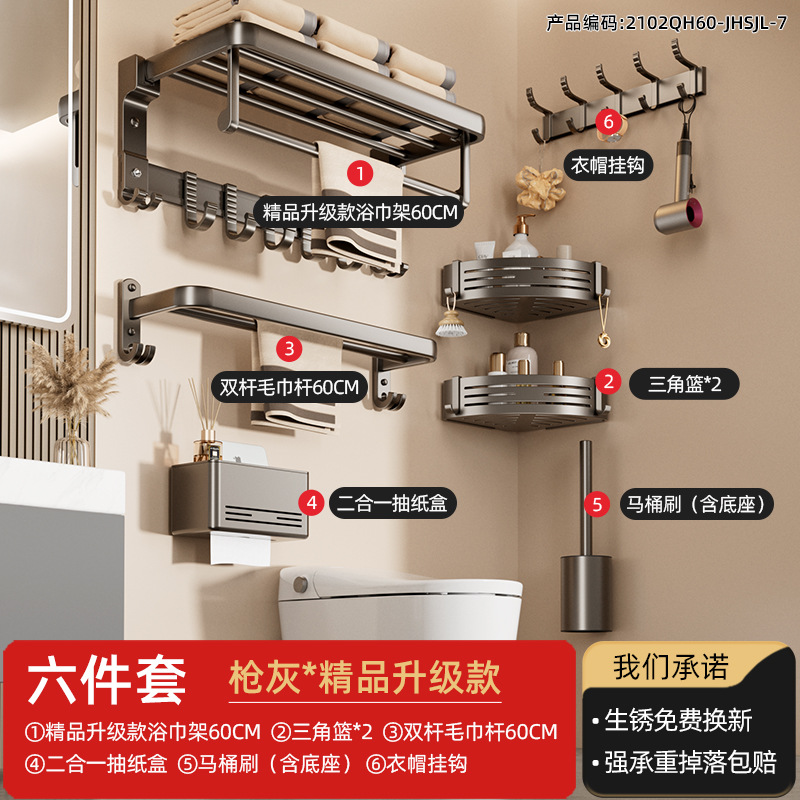 产品编码:2102QH60-JHSJL-7

1 精品升级款浴巾架60CM

6 衣帽挂钩

3 双杆毛巾杆60CM

2 三角篮*2

4 二合一抽纸盒

5 马桶刷（含底座）

六件套

枪灰*精品升级款

①精品升级款浴巾架60CM ②三角篮*2 ③双杆毛巾杆60CM
④二合一抽纸盒 ⑤马桶刷（含底座） ⑥衣帽挂钩

我们承诺

• 生锈免费换新

• 强承重掉落包赔