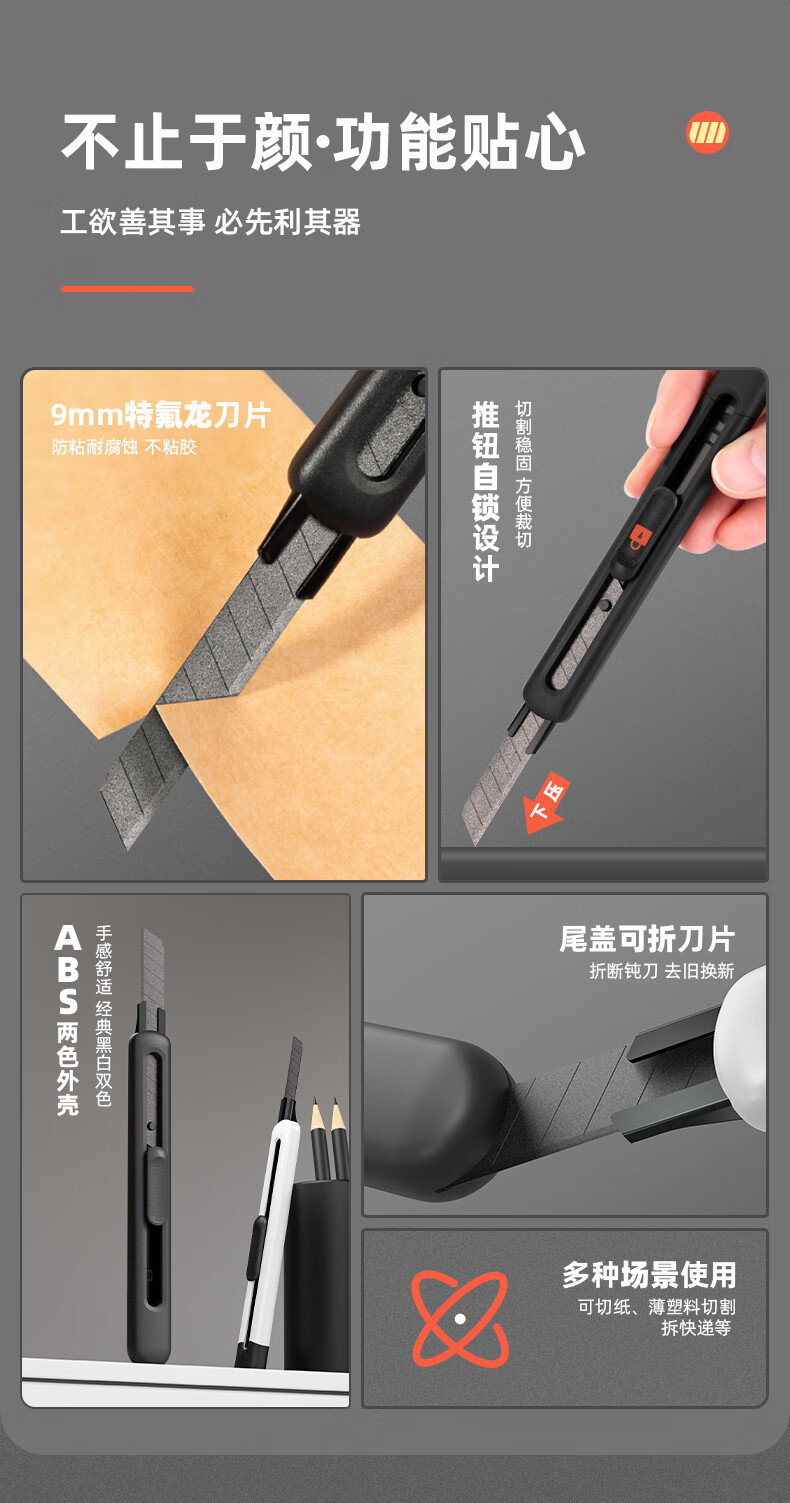 不止于颜·功能贴心

工欲善其事 必先利其器

9mm特氟龙刀片
防粘耐腐蚀 不粘胶

推钮自锁设计
切割稳固 方便裁切

下压

ABS两色外壳
手感舒适 经典黑白双色

尾盖可折刀片
折断钝刀 去旧换新

多种场景使用
可切纸、薄塑料切割
拆快递等