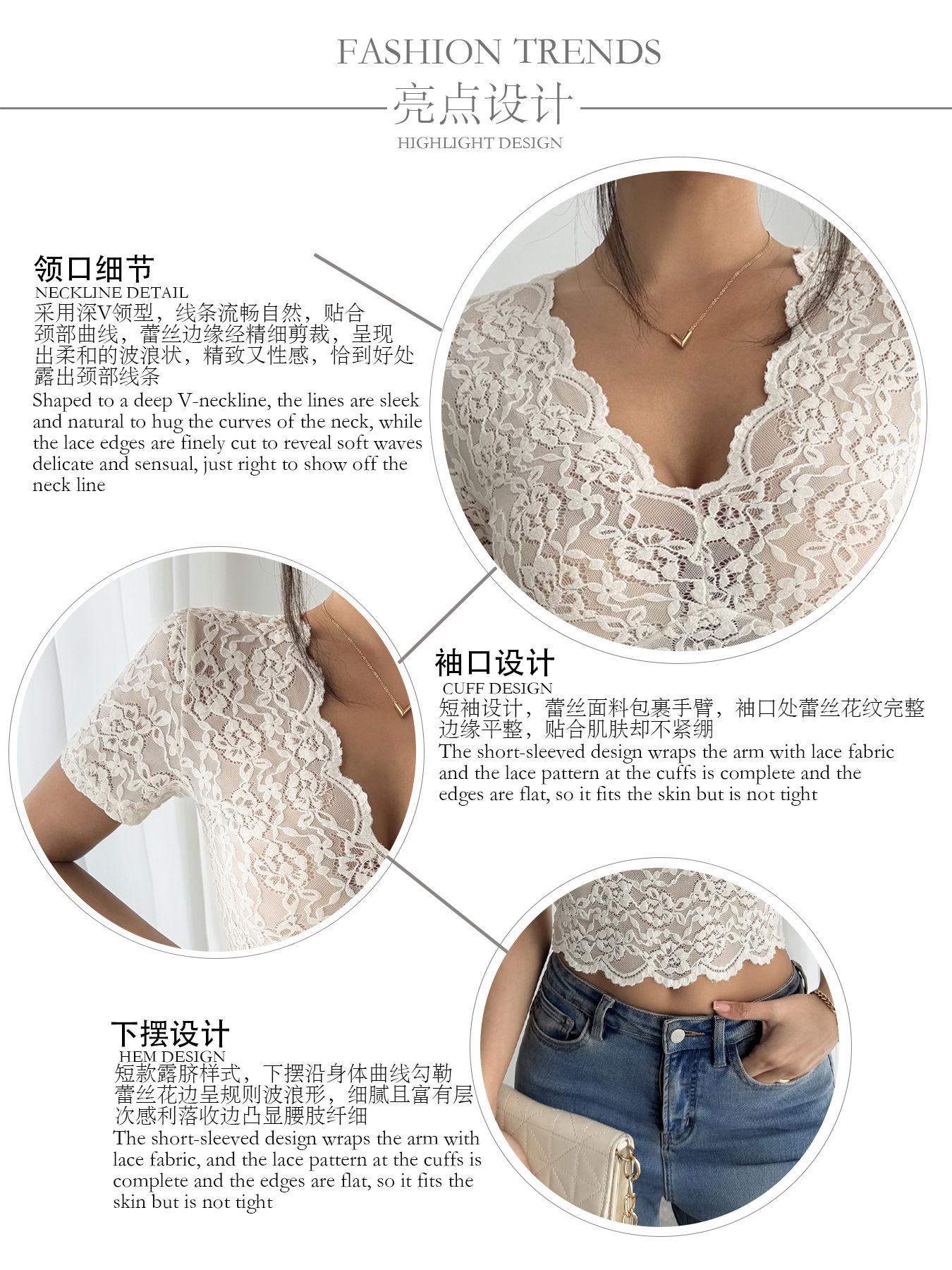 FASHION TRENDS
亮点设计
HIGHLIGHT DESIGN

领口细节
NECKLINE DETAIL
采用深V领型，线条流畅自然，贴合颈部曲线，蕾丝边缘经精细剪裁，呈现出柔和的波浪状，精致又性感，恰到好处露出颈部线条
Shaped to a deep V-neckline, the lines are sleek and natural to hug the curves of the neck, while the lace edges are finely cut to reveal soft waves delicate and sensual, just right to show off the neck line

袖口设计
CUFF DESIGN
短袖设计，蕾丝面料包裹手臂，袖口处蕾丝花纹完整边缘平整，贴合肌肤却不紧绷
The short-sleeved design wraps the arm with lace fabric and the lace pattern at the cuffs is complete and the edges are flat, so it fits the skin but is not tight

下摆设计
HEM DESIGN
短款露脐样式，下摆沿身体曲线勾勒蕾丝花边呈规则波浪形，细腻且富有层次感利落收边凸显腰肢纤细
The short-sleeved design wraps the arm with lace fabric, and the lace pattern at the cuffs is complete and the edges are flat, so it fits the skin but is not tight