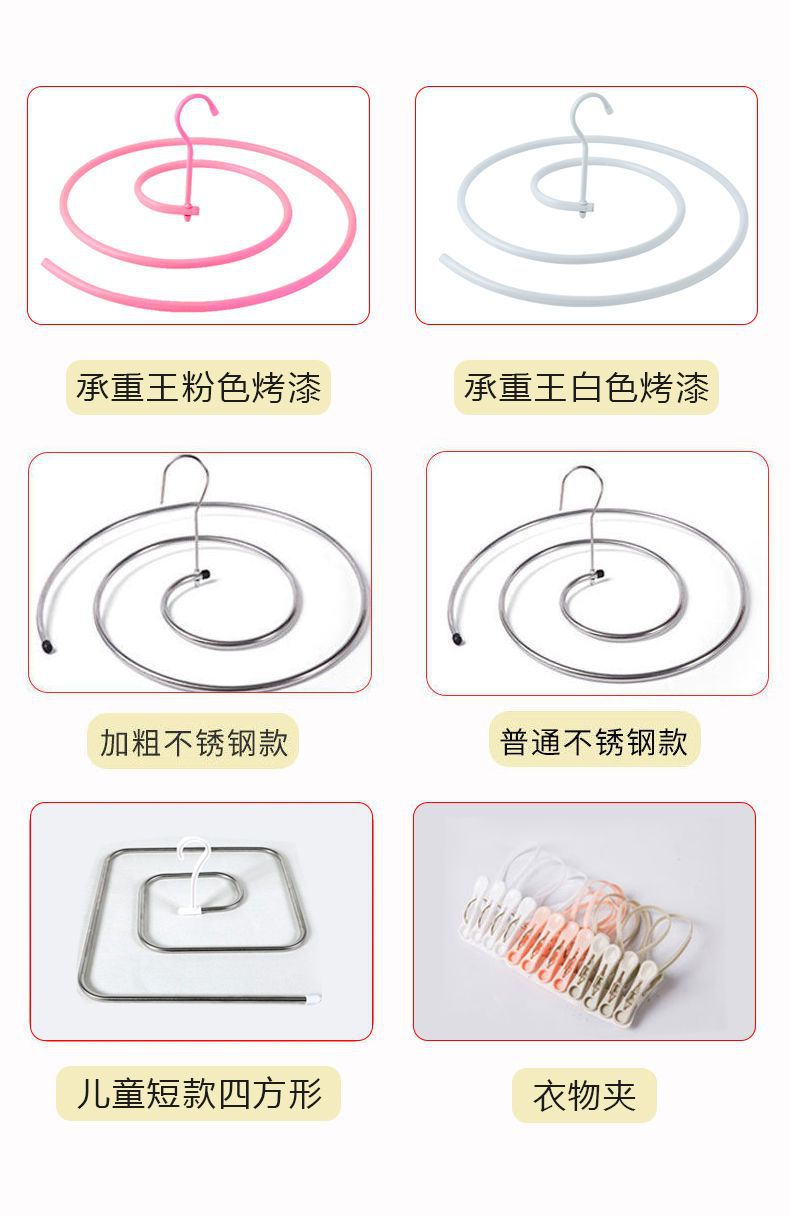 承重王粉色烤漆

承重王白色烤漆

加粗不锈钢款

普通不锈钢款

儿童短款四方形

衣物夹