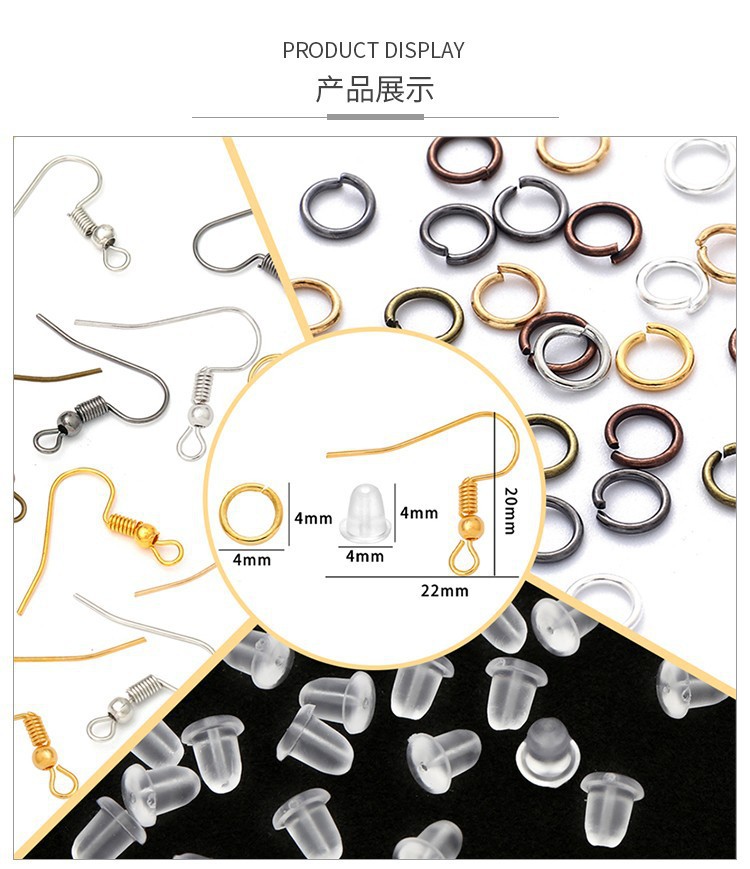 PRODUCT DISPLAY
产品展示

4mm
4mm
4mm
4mm
20mm
22mm