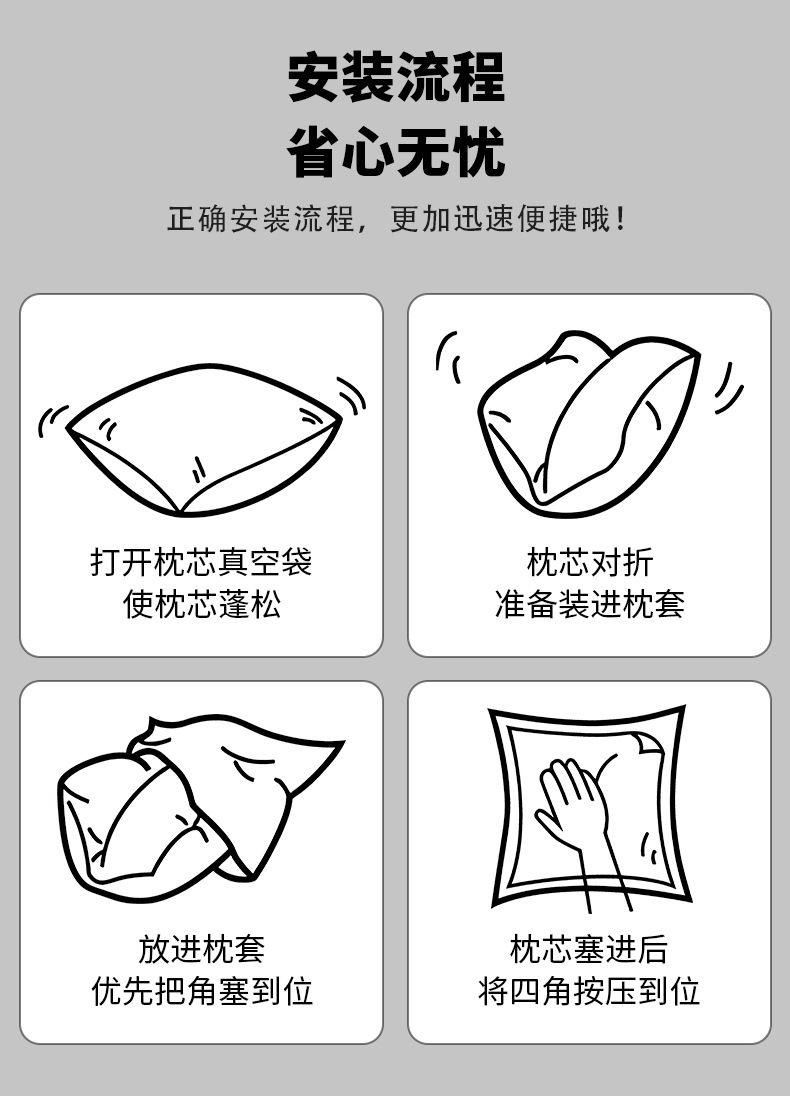 安装流程
省心无忧

正确安装流程，更加迅速便捷哦！

打开枕芯真空袋
使枕芯蓬松

枕芯对折
准备装进枕套

放进枕套
优先把角塞到位

枕芯塞进后
将四角按压到位