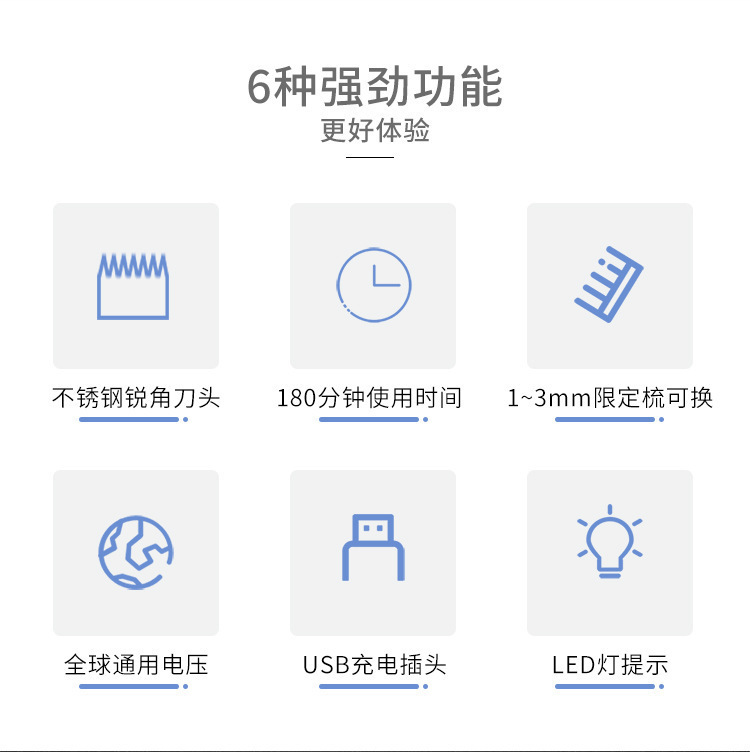 6种强劲功能
更好体验

不锈钢锐角刀头

180分钟使用时间

1~3mm限定梳可换

全球通用电压

USB充电插头

LED灯提示