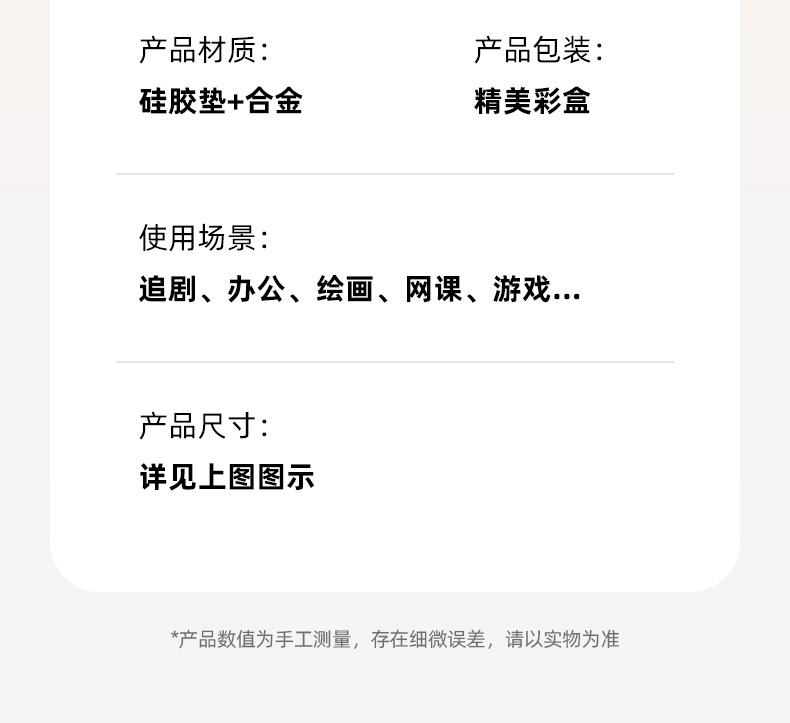 产品材质:
硅胶垫+合金

产品包装:
精美彩盒

使用场景:
追剧、办公、绘画、网课、游戏...

产品尺寸:
详见上图图示

*产品数值为手工测量，存在细微误差，请以实物为准