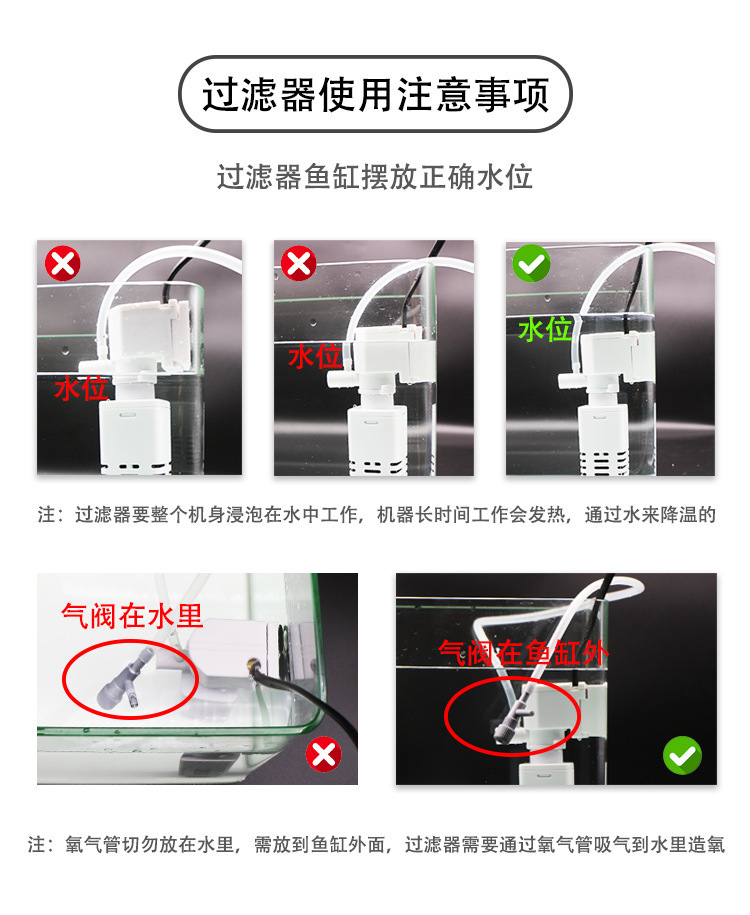 过滤器使用注意事项

过滤器鱼缸摆放正确水位

水位

水位

水位

注：过滤器要整个机身浸泡在水中工作，机器长时间工作会发热，通过水来降温的

气阀在水里

气阀在鱼缸外

注：氧气管切勿放在水里，需放到鱼缸外面，过滤器需要通过氧气管吸气到水里造氧