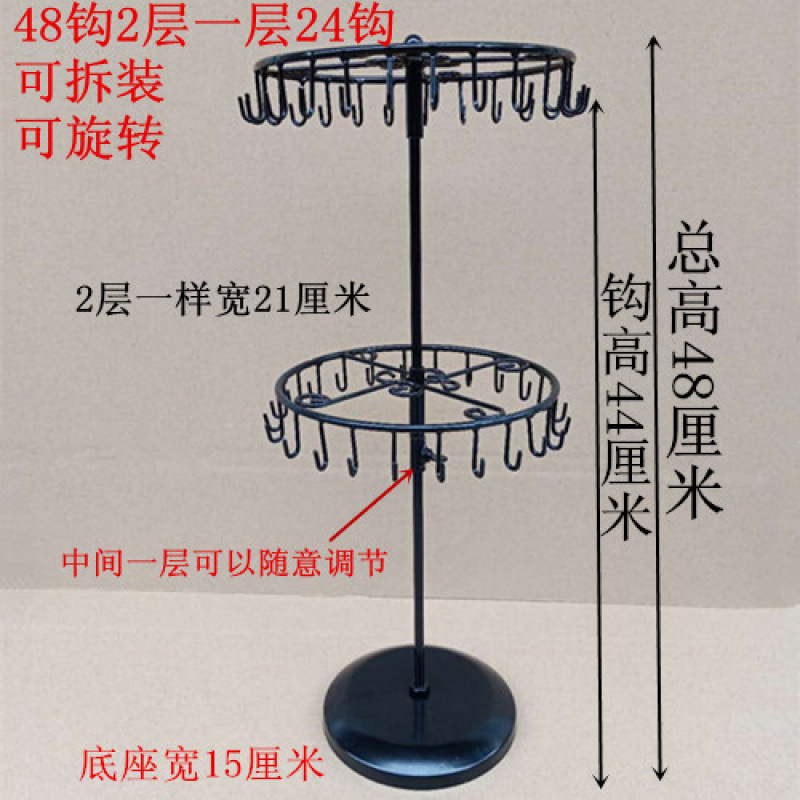 48钩2层一层24钩
可拆装
可旋转

2层一样宽21厘米

钩高44厘米

总高48厘米

中间一层可以随意调节

底座宽15厘米