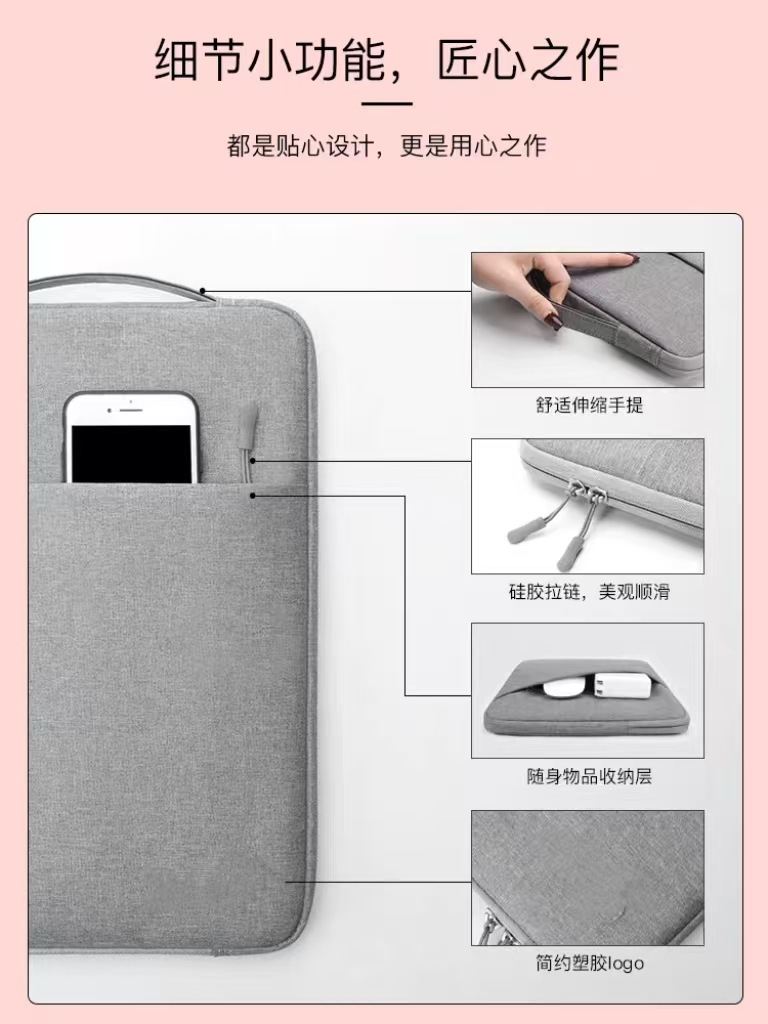 细节小功能，匠心之作

都是贴心设计，更是用心之作

舒适伸缩手提

硅胶拉链，美观顺滑

随身物品收纳层

简约塑胶logo