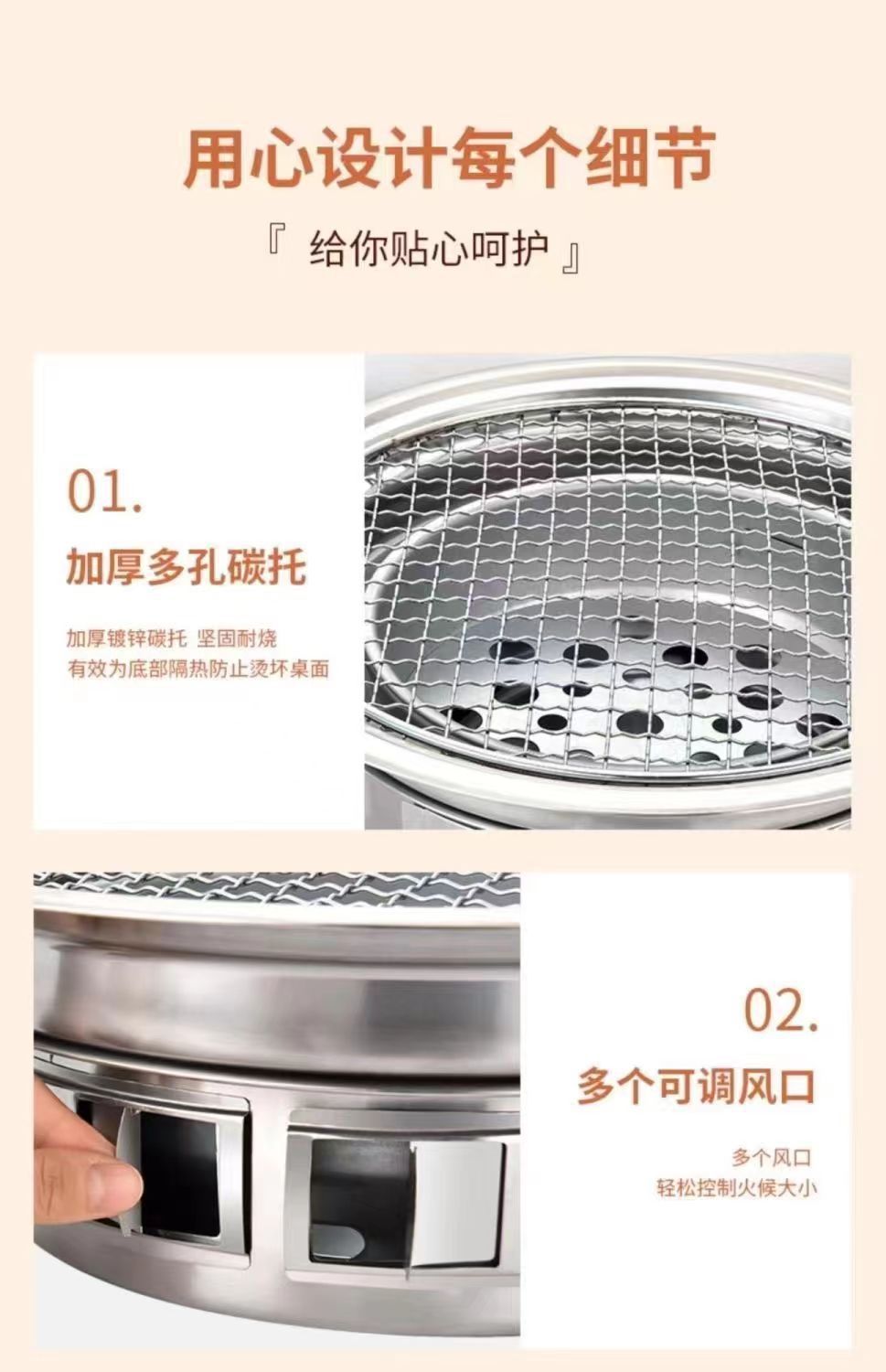 用心设计每个细节

『 给你贴心呵护 』

01.

加厚多孔碳托

加厚镀锌碳托 坚固耐烧
有效为底部隔热防止烫坏桌面

02.

多个可调风口

多个风口
轻松控制火候大小