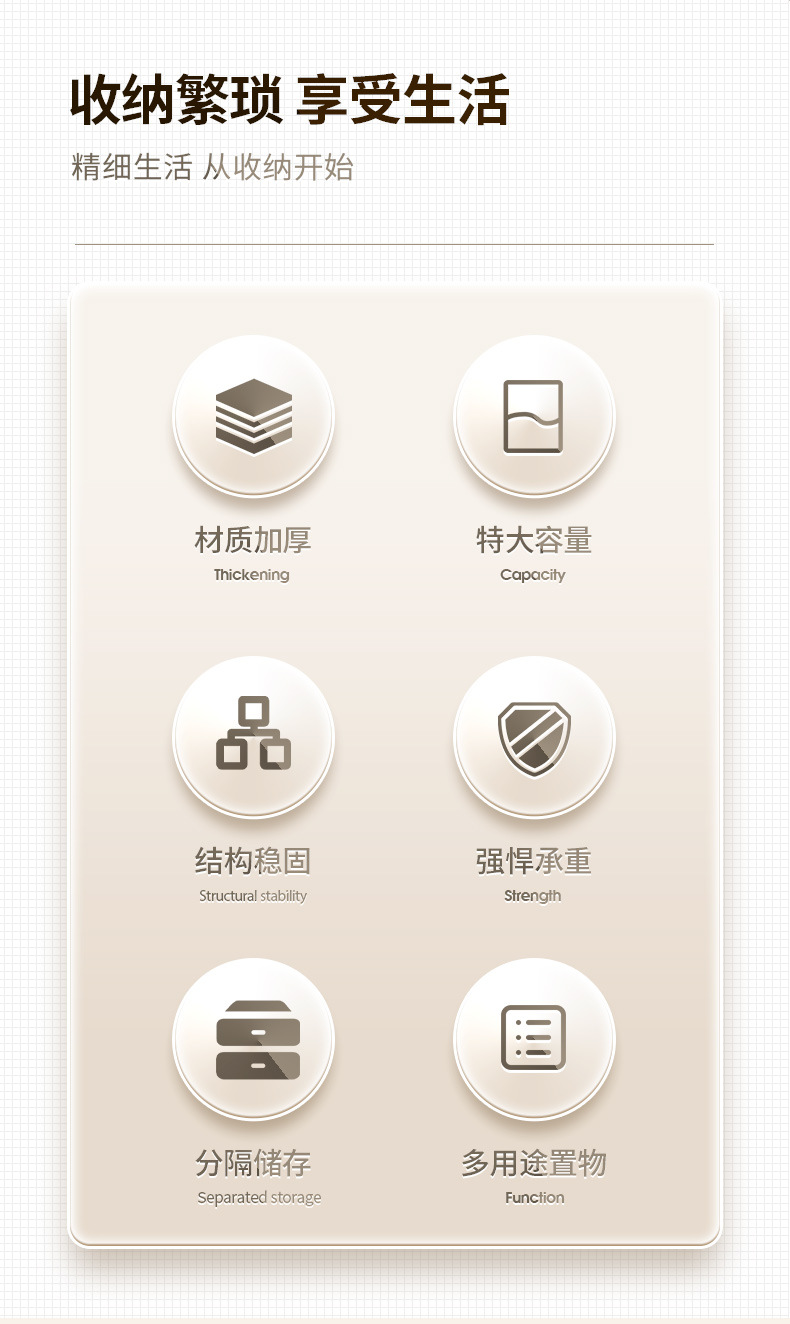 收纳繁琐 享受生活

精细生活 从收纳开始

材质加厚
Thickening

特大容量
Capacity

结构稳固
Structural stability

强悍承重
Strength

分隔储存
Separated storage

多用途置物
Function