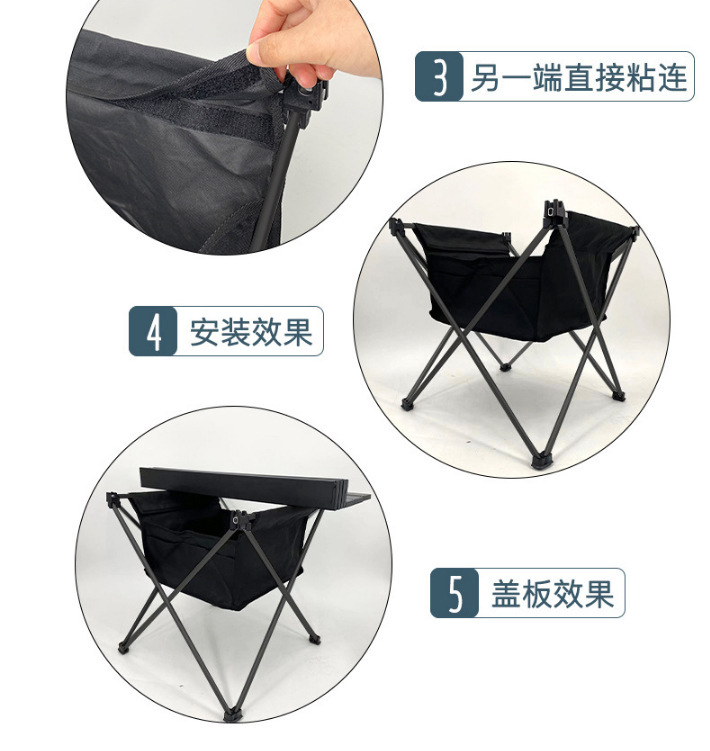 3 另一端直接粘连

4 安装效果

5 盖板效果