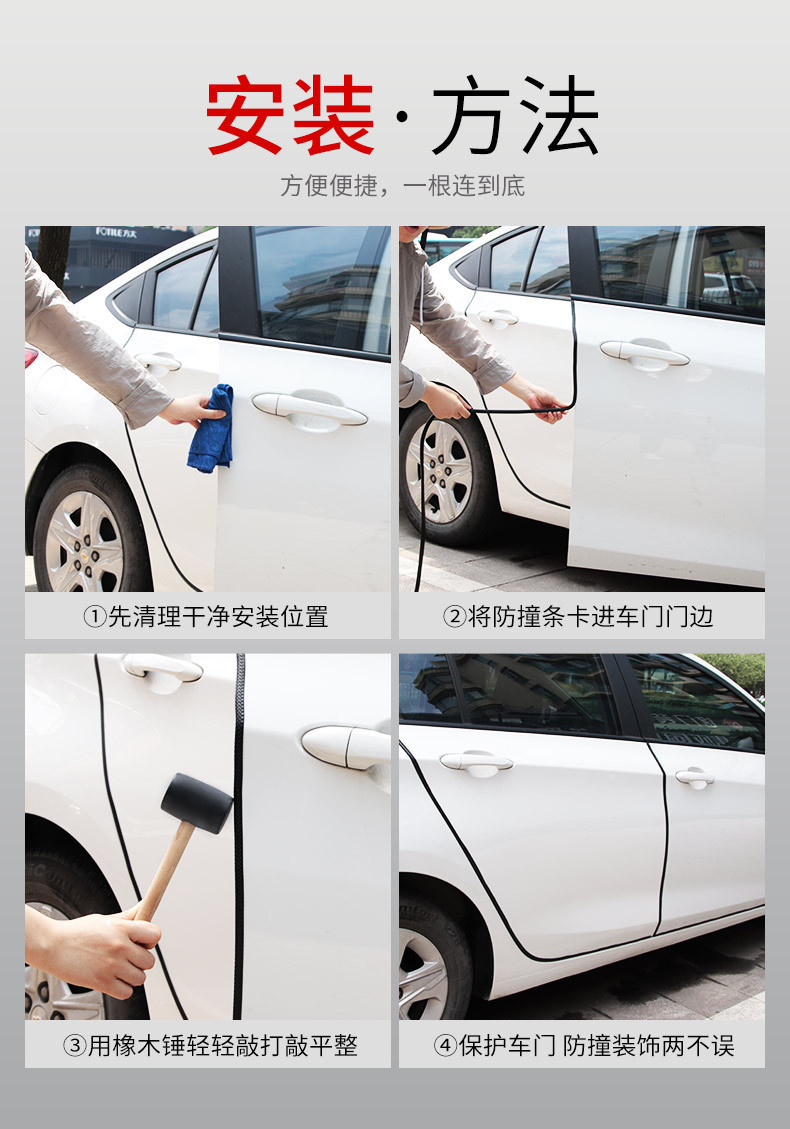 安装·方法

方便便捷，一根连到底

FOTILE方太

①先清理干净安装位置

②将防撞条卡进车门门边

③用橡木锤轻轻敲打敲平整

④保护车门 防撞装饰两不误