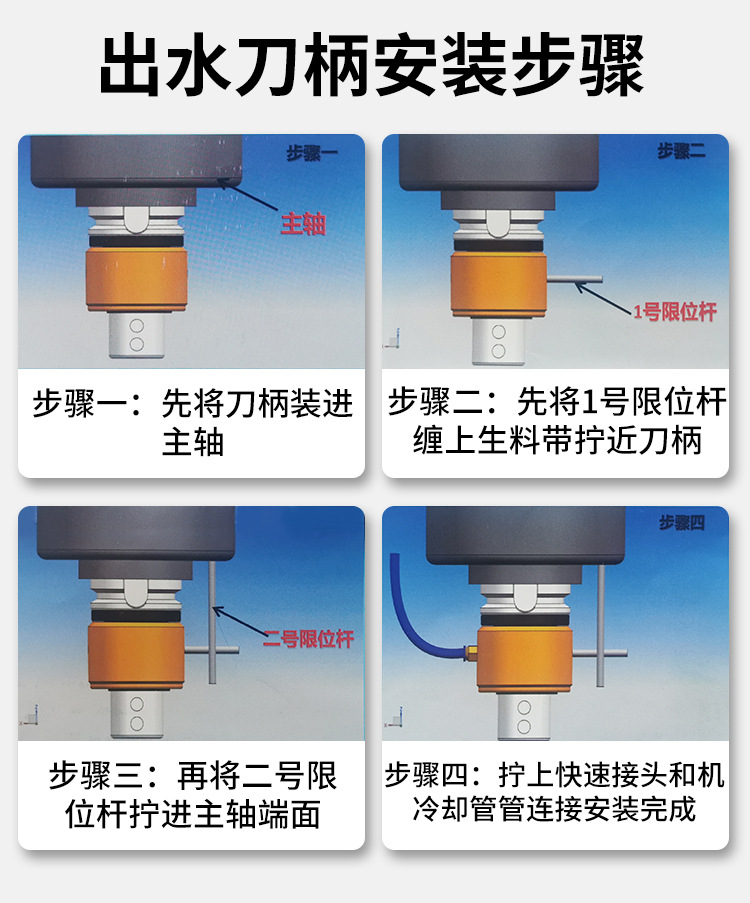 出水刀柄安装步骤

步骤一

主轴

步骤一：先将刀柄装进主轴

步骤二

1号限位杆

步骤二：先将1号限位杆缠上生料带拧近刀柄

二号限位杆

步骤三：再将二号限位杆拧进主轴端面

步骤四

步骤四：拧上快速接头和机冷却管管连接安装完成