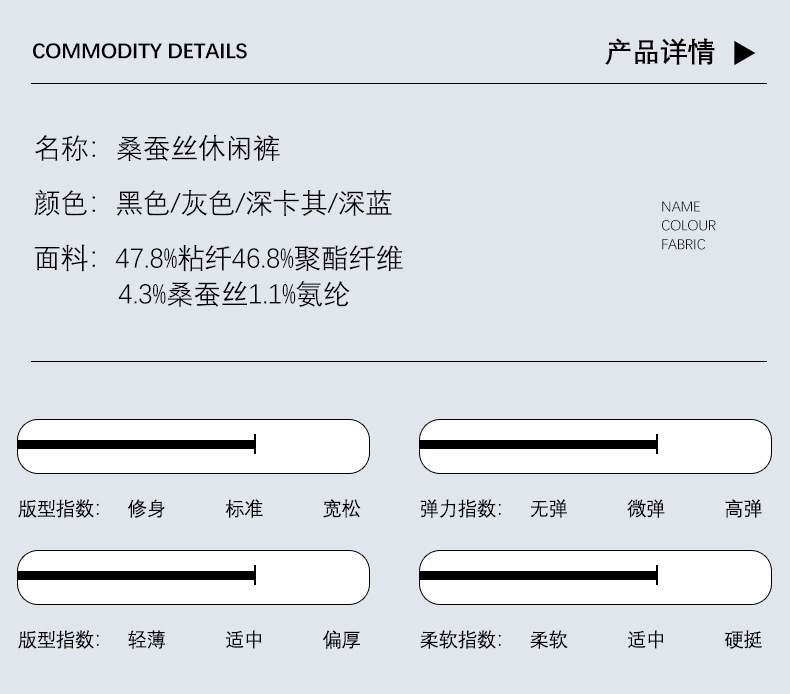 COMMODITY DETAILS

产品详情 ▶

名称: 桑蚕丝休闲裤

颜色: 黑色/灰色/深卡其/深蓝

面料: 47.8%粘纤46.8%聚酯纤维
4.3%桑蚕丝1.1%氨纶

NAME
COLOUR
FABRIC

版型指数: 修身 标准 宽松

弹力指数: 无弹 微弹 高弹

版型指数: 轻薄 适中 偏厚

柔软指数: 柔软 适中 硬挺