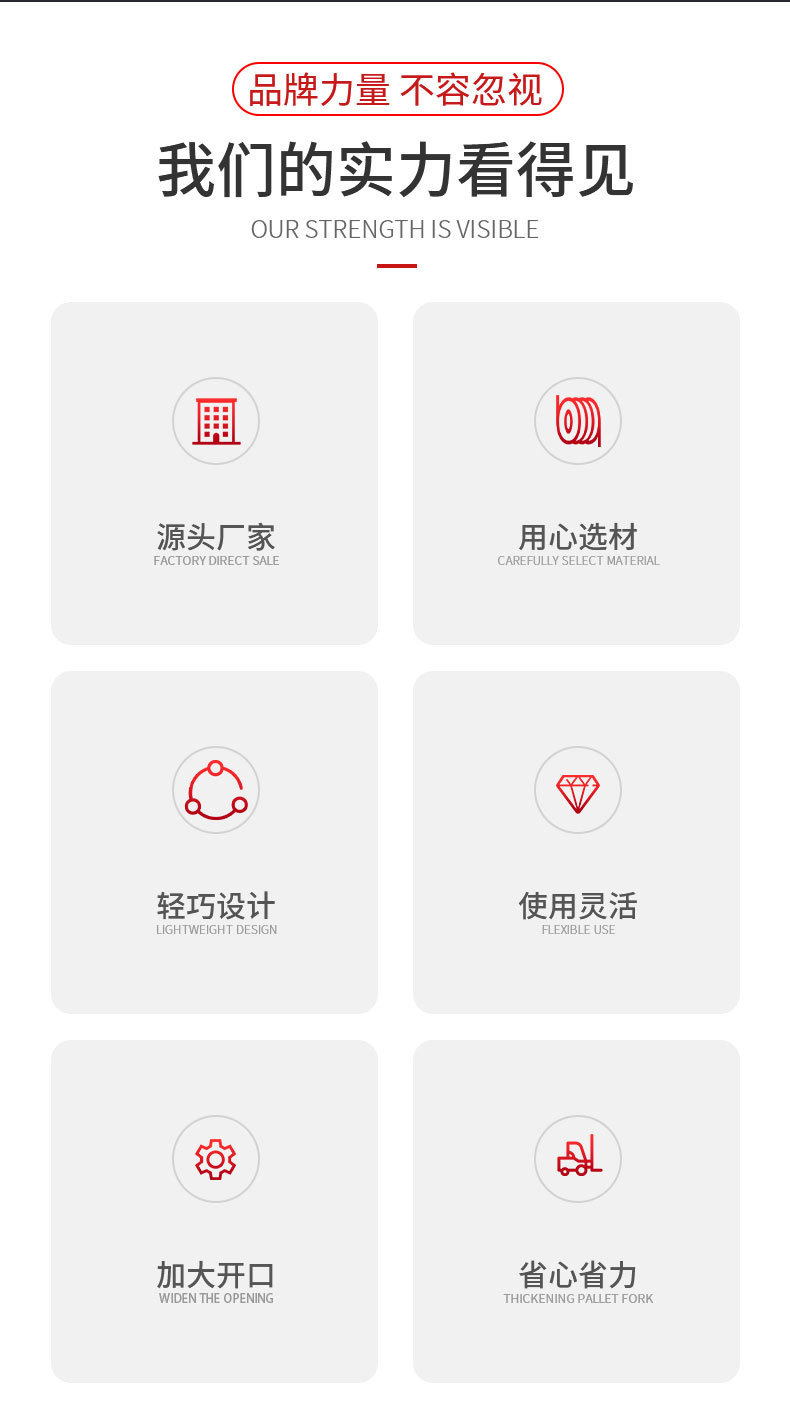 品牌力量 不容忽视

我们的实力看得见

OUR STRENGTH IS VISIBLE

源头厂家
FACTORY DIRECT SALE

用心选材
CAREFULLY SELECT MATERIAL

轻巧设计
LIGHTWEIGHT DESIGN

使用灵活
FLEXIBLE USE

加大开口
WIDEN THE OPENING

省心省力
THICKENING PALLET FORK