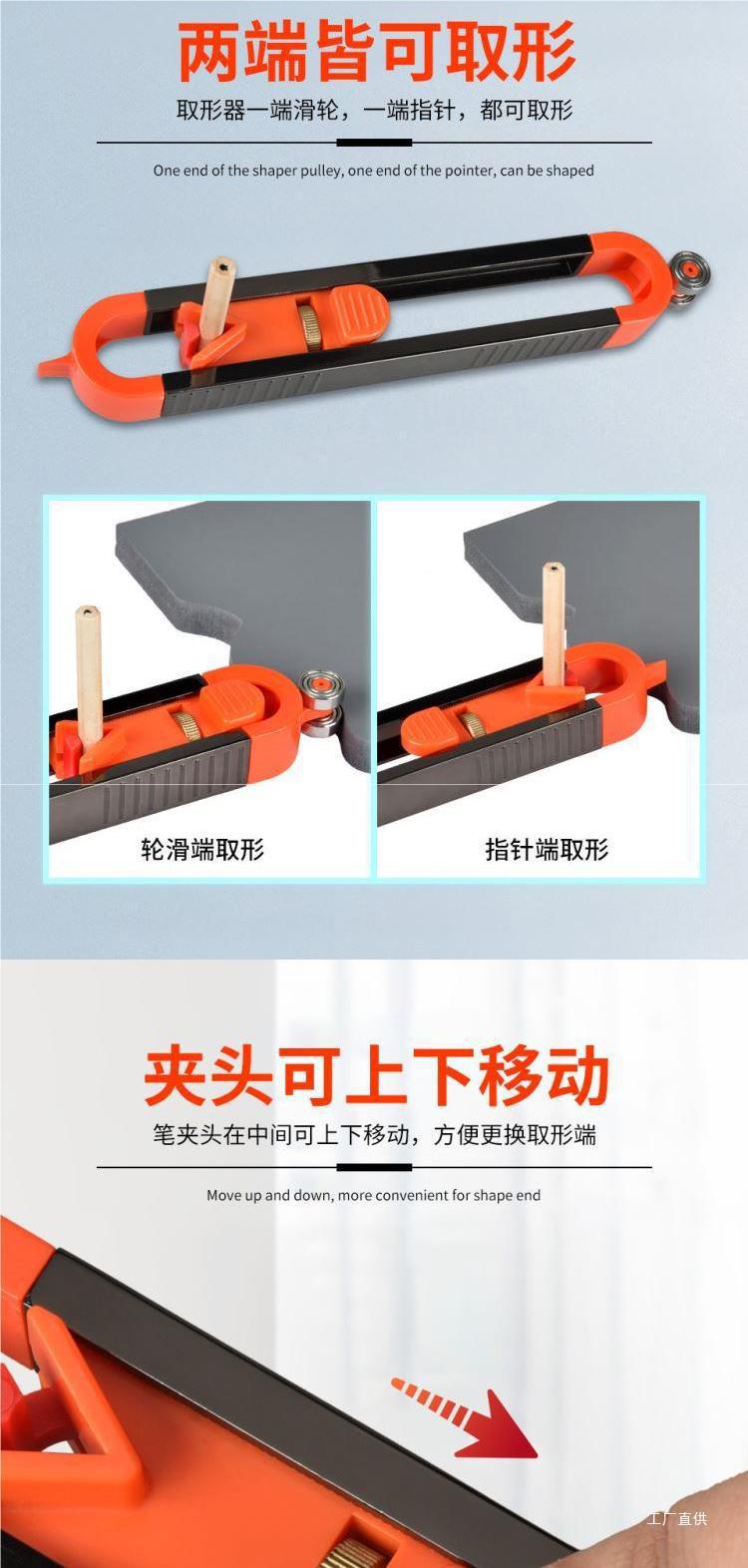 两端皆可取形

取形器一端滑轮，一端指针，都可取形

One end of the shaper pulley, one end of the pointer, can be shaped

轮滑端取形

指针端取形

夹头可上下移动

笔夹头在中间可上下移动，方便更换取形端

Move up and down, more convenient for shape end

工厂直供