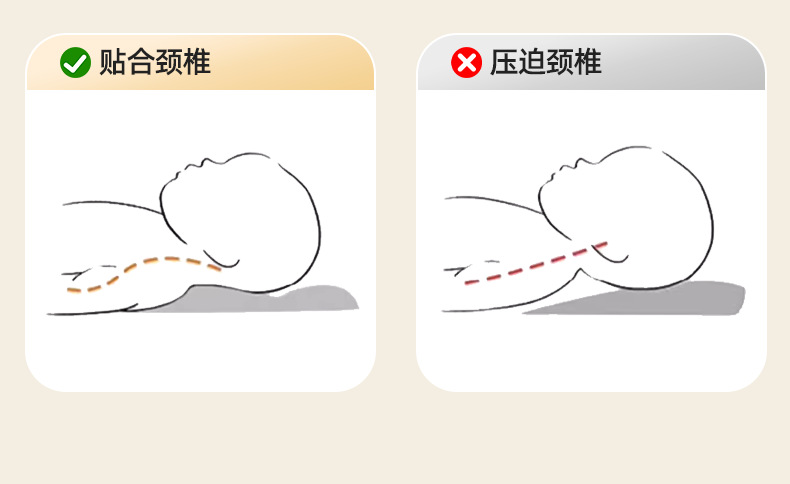 贴合颈椎

压迫颈椎