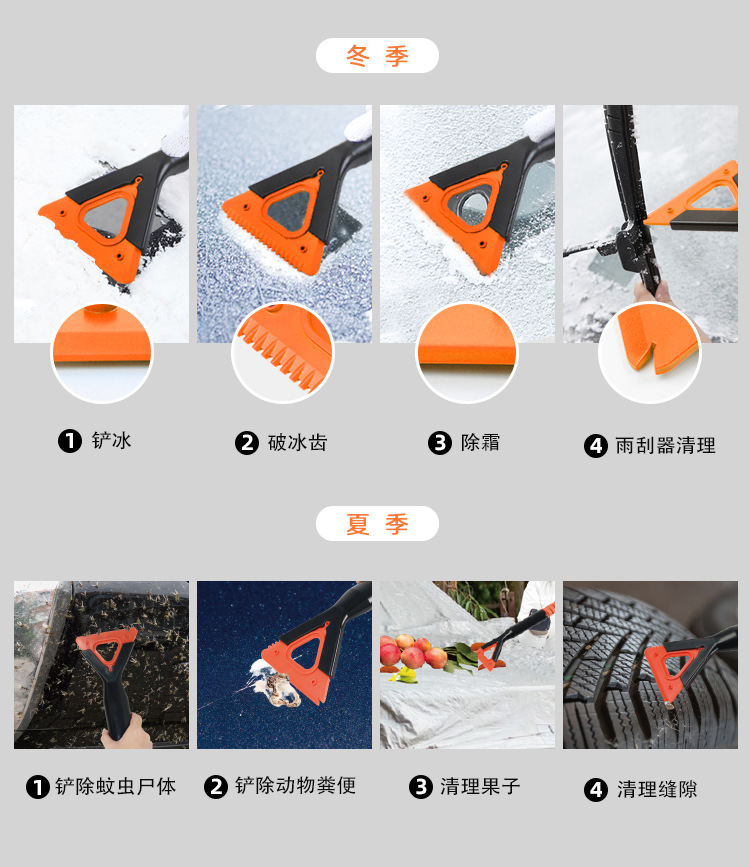 冬 季

❶ 铲冰

❷ 破冰齿

❸ 除霜

❹ 雨刮器清理

夏 季

❶ 铲除蚊虫尸体

❷ 铲除动物粪便

❸ 清理果子

❹ 清理缝隙