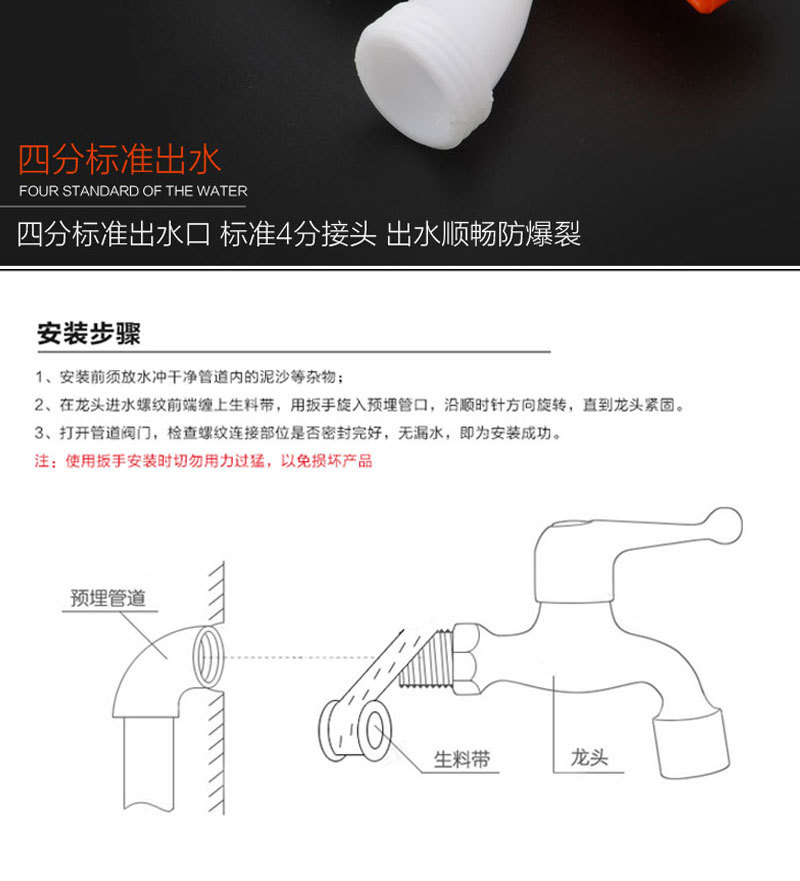 四分标准出水
FOUR STANDARD OF THE WATER
四分标准出水口 标准4分接头 出水顺畅防爆裂

安装步骤

1、安装前须放水冲干净管道内的泥沙等杂物；
2、在龙头进水螺纹前端缠上生料带，用扳手旋入预埋管口，沿顺时针方向旋转，直到龙头紧固。
3、打开管道阀门，检查螺纹连接部位是否密封完好，无漏水，即为安装成功。
注：使用扳手安装时切勿用力过猛，以免损坏产品

预埋管道
生料带
龙头