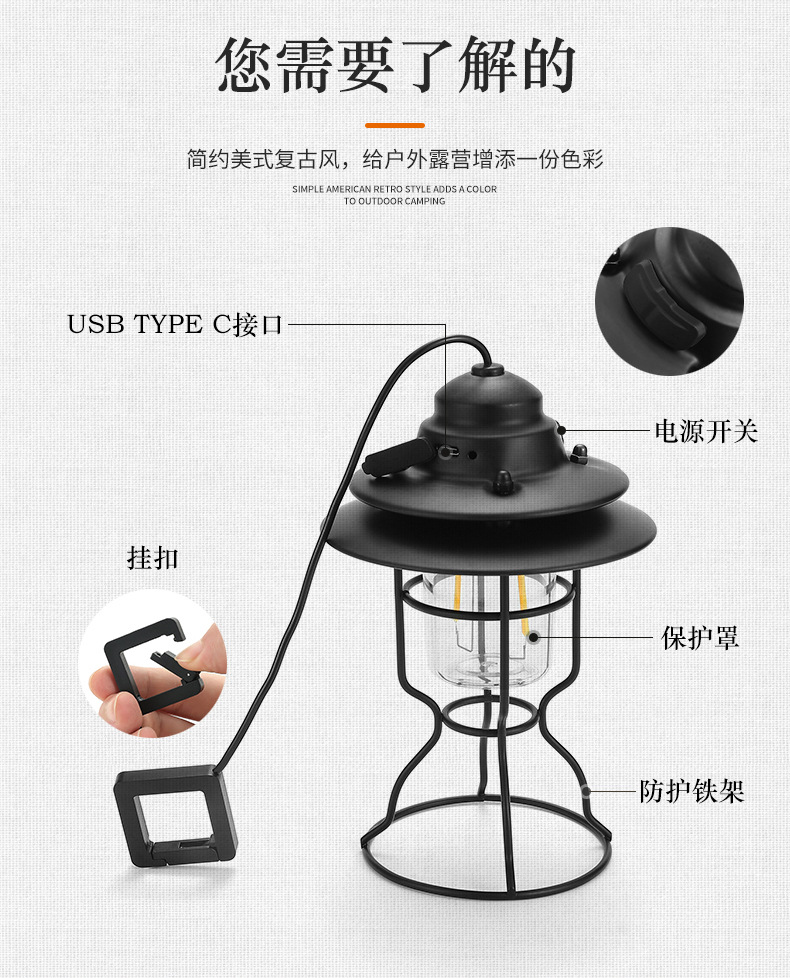 您需要了解的

简约美式复古风，给户外露营增添一份色彩

SIMPLE AMERICAN RETRO STYLE ADDS A COLOR TO OUTDOOR CAMPING

USB TYPE C接口

电源开关

挂扣

保护罩

防护铁架