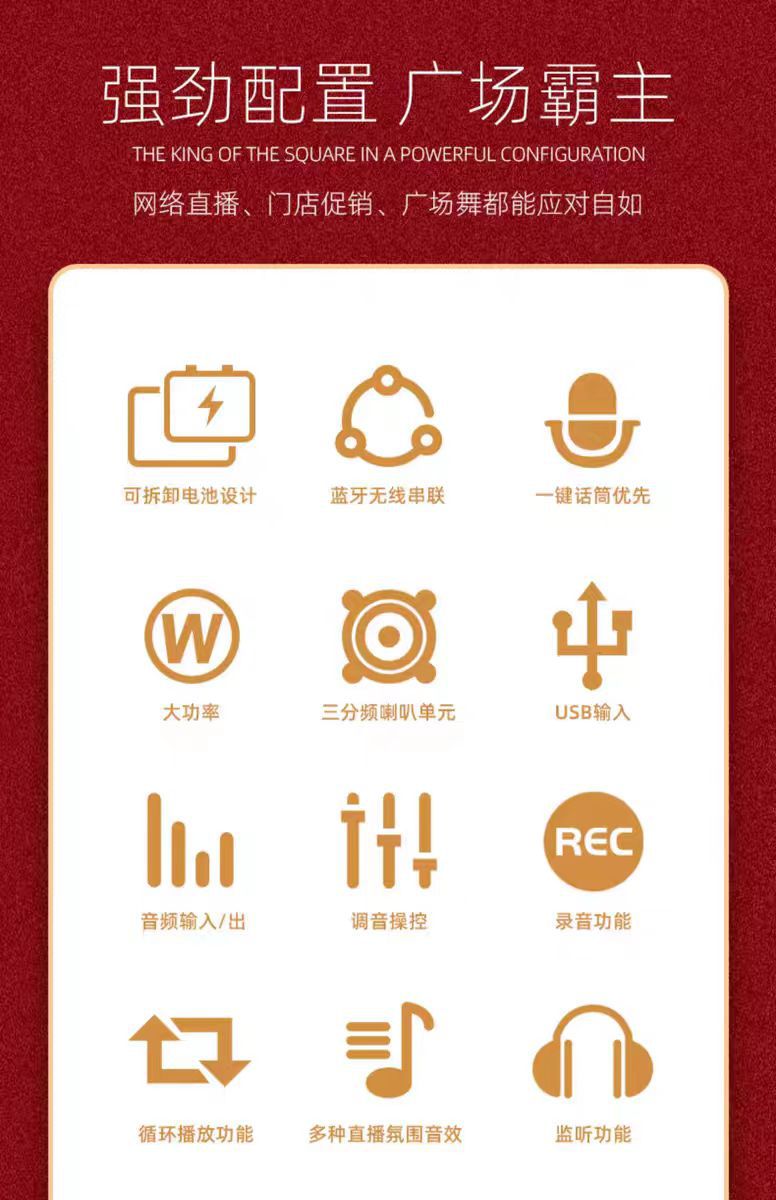 强劲配置 广场霸主

THE KING OF THE SQUARE IN A POWERFUL CONFIGURATION

网络直播、门店促销、广场舞都能应对自如

可拆卸电池设计

蓝牙无线串联

一键话筒优先

W

大功率

三分频喇叭单元

USB输入

音频输入/出

调音操控

REC

录音功能

循环播放功能

多种直播氛围音效

监听功能