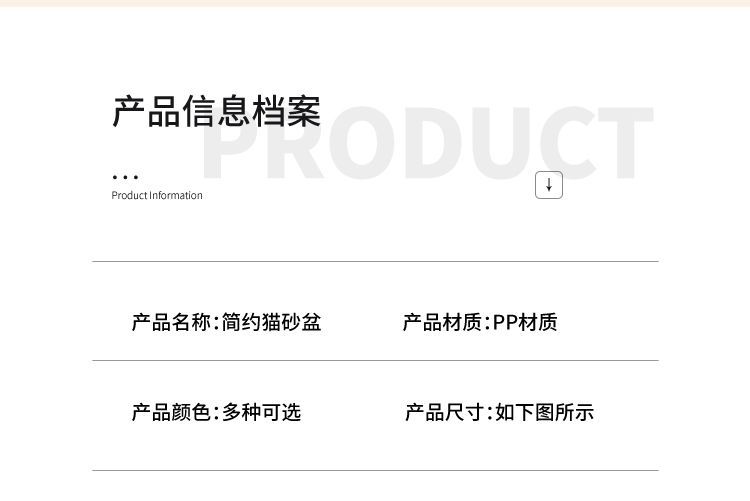 产品信息档案

PRODUCT

...
Product Information

↓

产品名称：简约猫砂盆

产品材质：PP材质

产品颜色：多种可选

产品尺寸：如下图所示