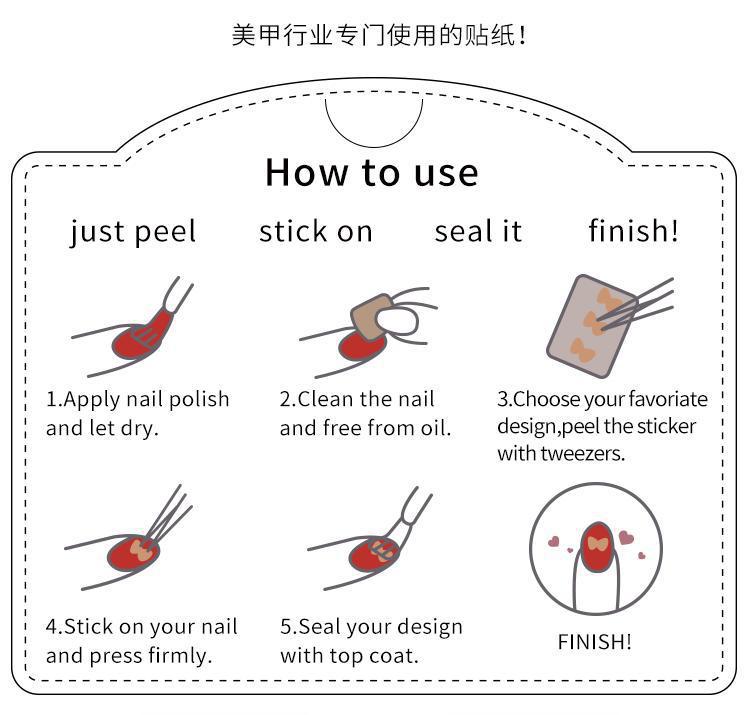 美甲行业专门使用的贴纸！

How to use

just peel

stick on

seal it

finish!

1.Apply nail polish and let dry.

2.Clean the nail and free from oil.

3.Choose your favoriate design,peel the sticker with tweezers.

4.Stick on your nail and press firmly.

5.Seal your design with top coat.

FINISH!