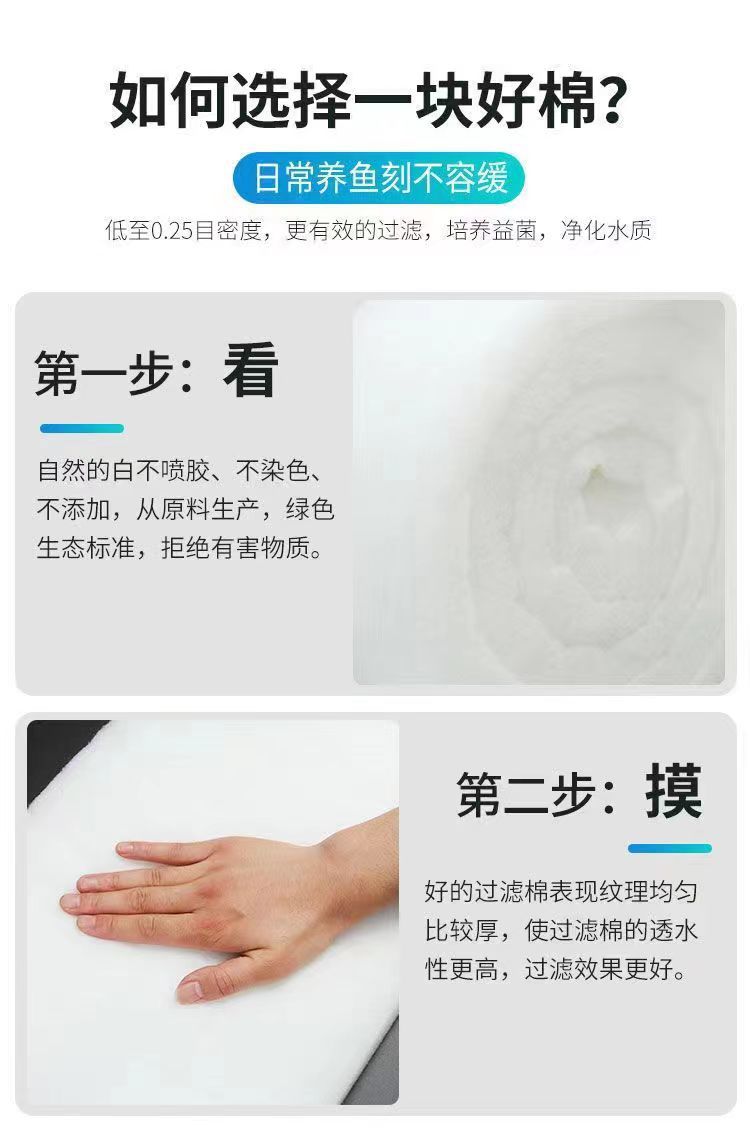 如何选择一块好棉？

日常养鱼刻不容缓

低至0.25目密度，更有效的过滤，培养益菌，净化水质

第一步：看

自然的白不喷胶、不染色、不添加，从原料生产，绿色生态标准，拒绝有害物质。

第二步：摸

好的过滤棉表现纹理均匀比较厚，使过滤棉的透水性更高，过滤效果更好。