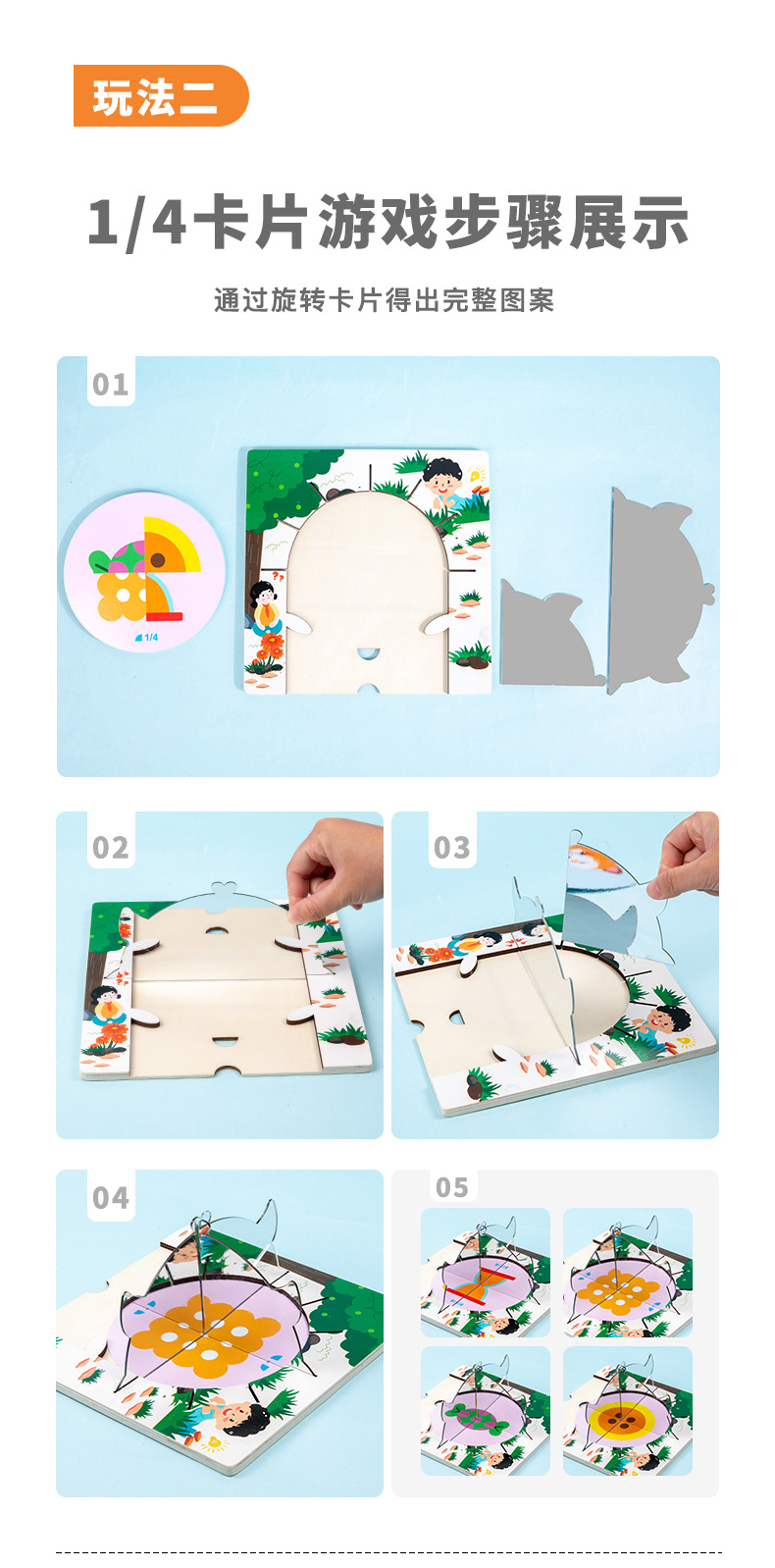 玩法二

1/4卡片游戏步骤展示

通过旋转卡片得出完整图案

01

1/4

02

03

04

05