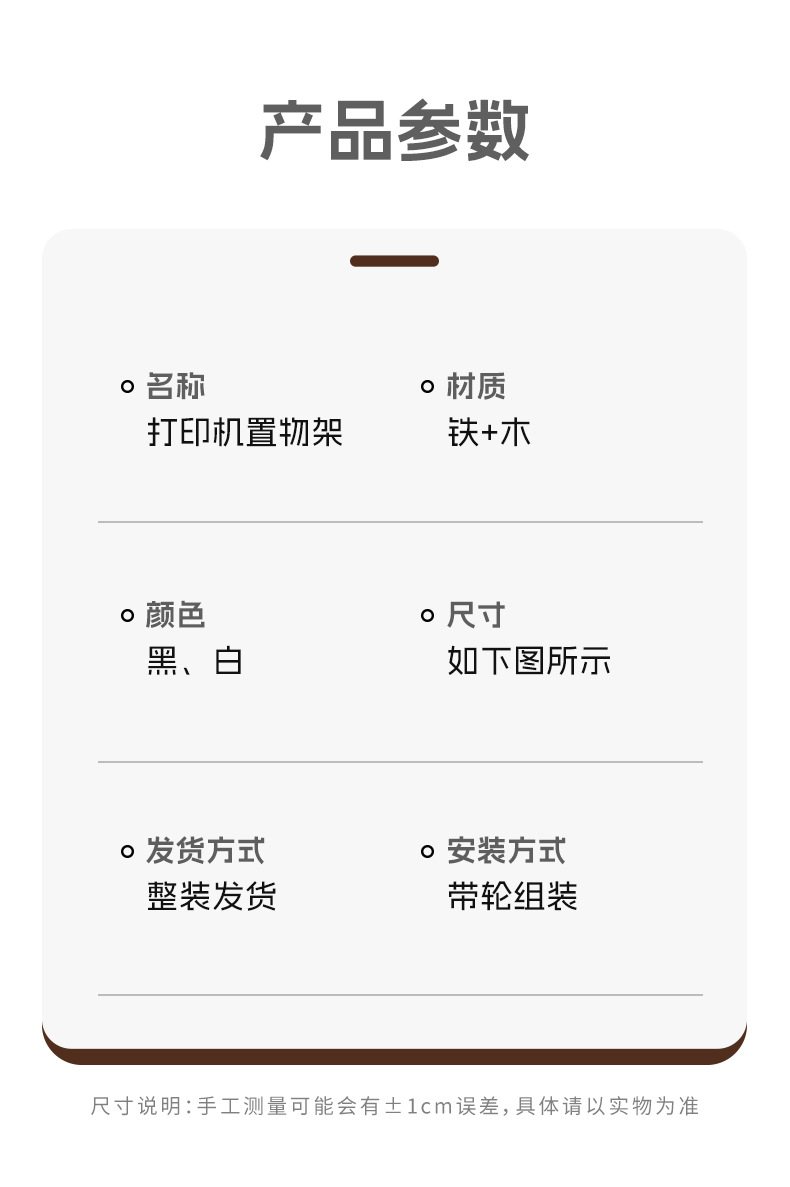 产品参数

名称
打印机置物架

材质
铁+木

颜色
黑、白

尺寸
如下图所示

发货方式
整装发货

安装方式
带轮组装

尺寸说明:手工测量可能会有±1cm误差,具体请以实物为准