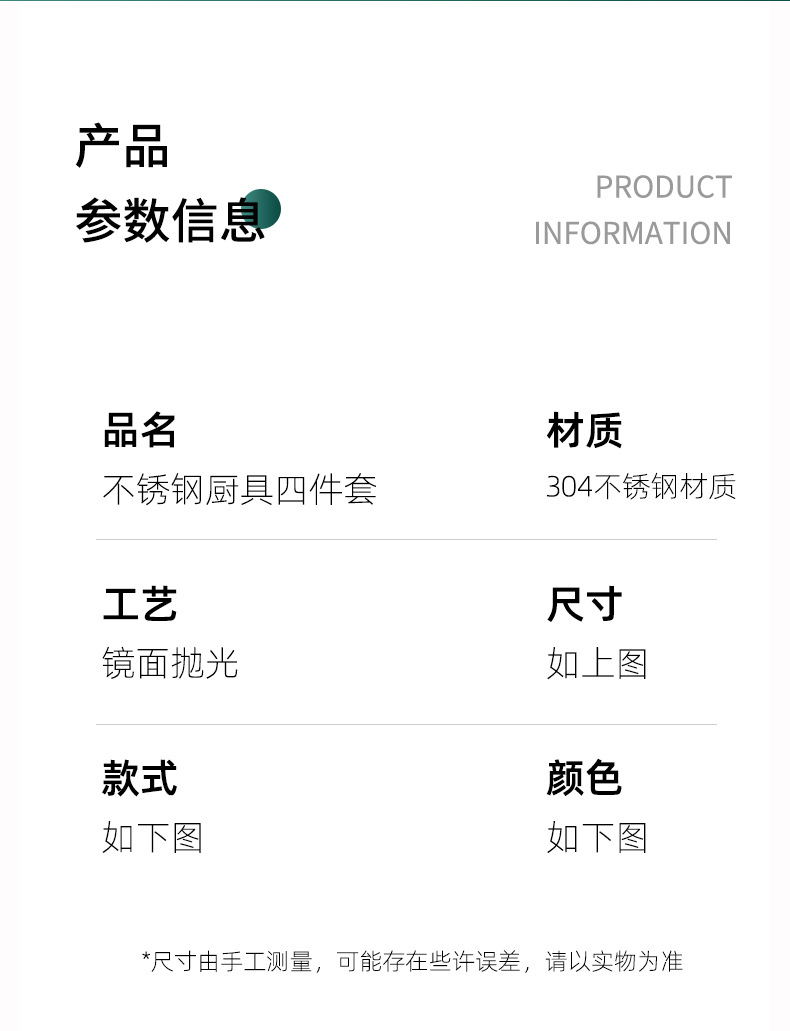 产品
参数信息

PRODUCT
INFORMATION

品名
不锈钢厨具四件套

材质
304不锈钢材质

工艺
镜面抛光

尺寸
如上图

款式
如下图

颜色
如下图

*尺寸由手工测量，可能存在些许误差，请以实物为准